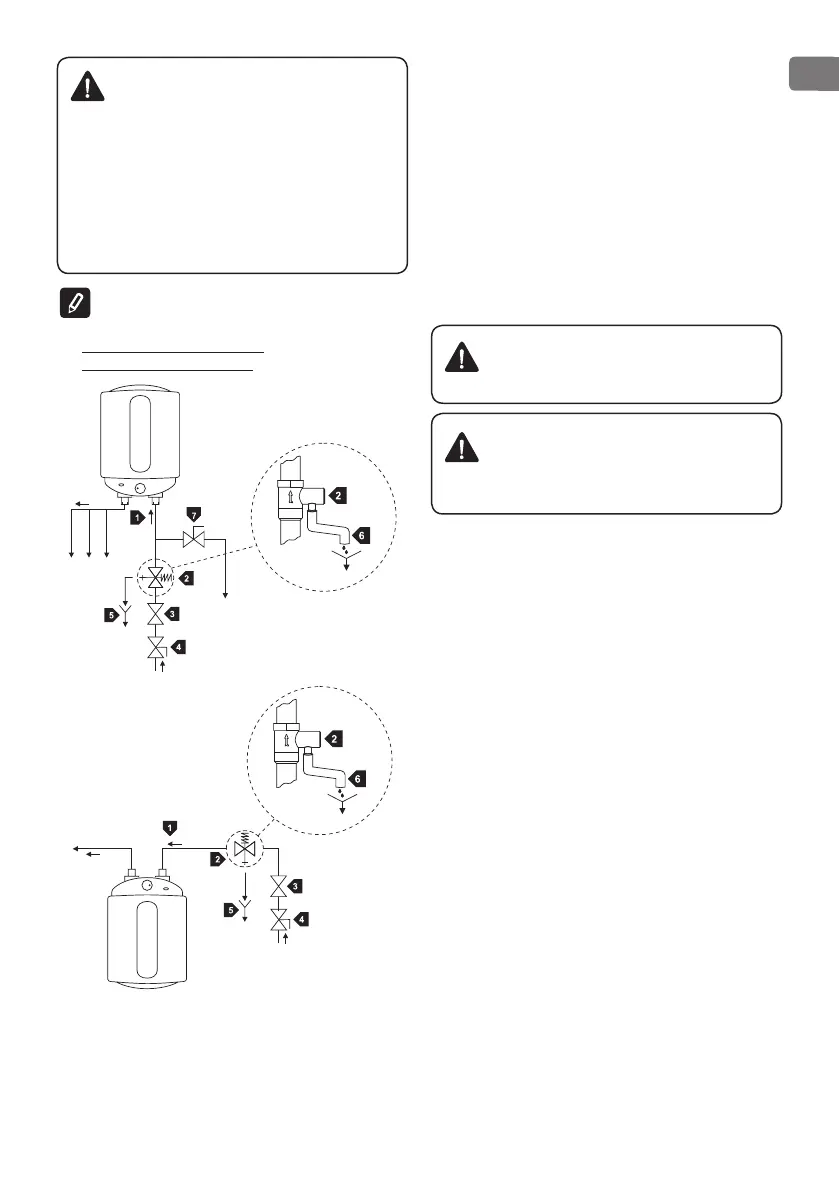 1

7

2

6

2

5

3

4

2

6

1

2

3

5

4