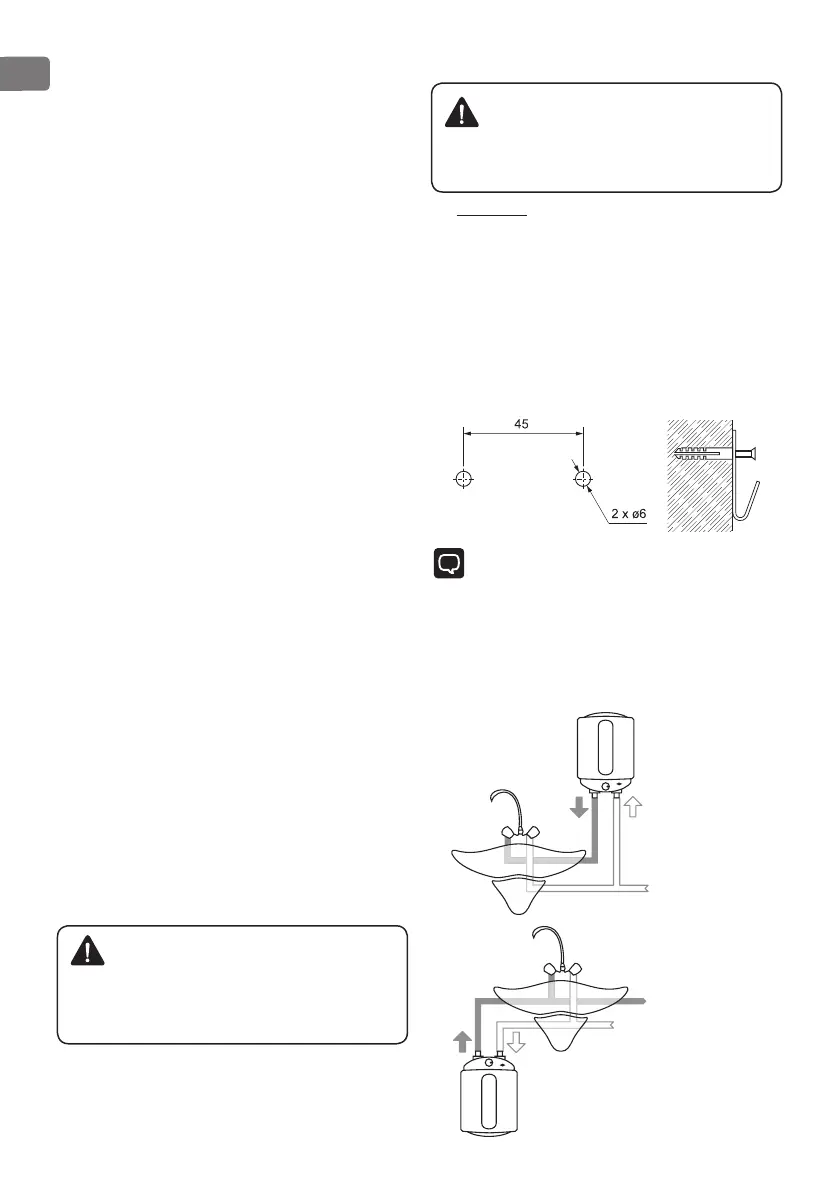 45

2 x ø6