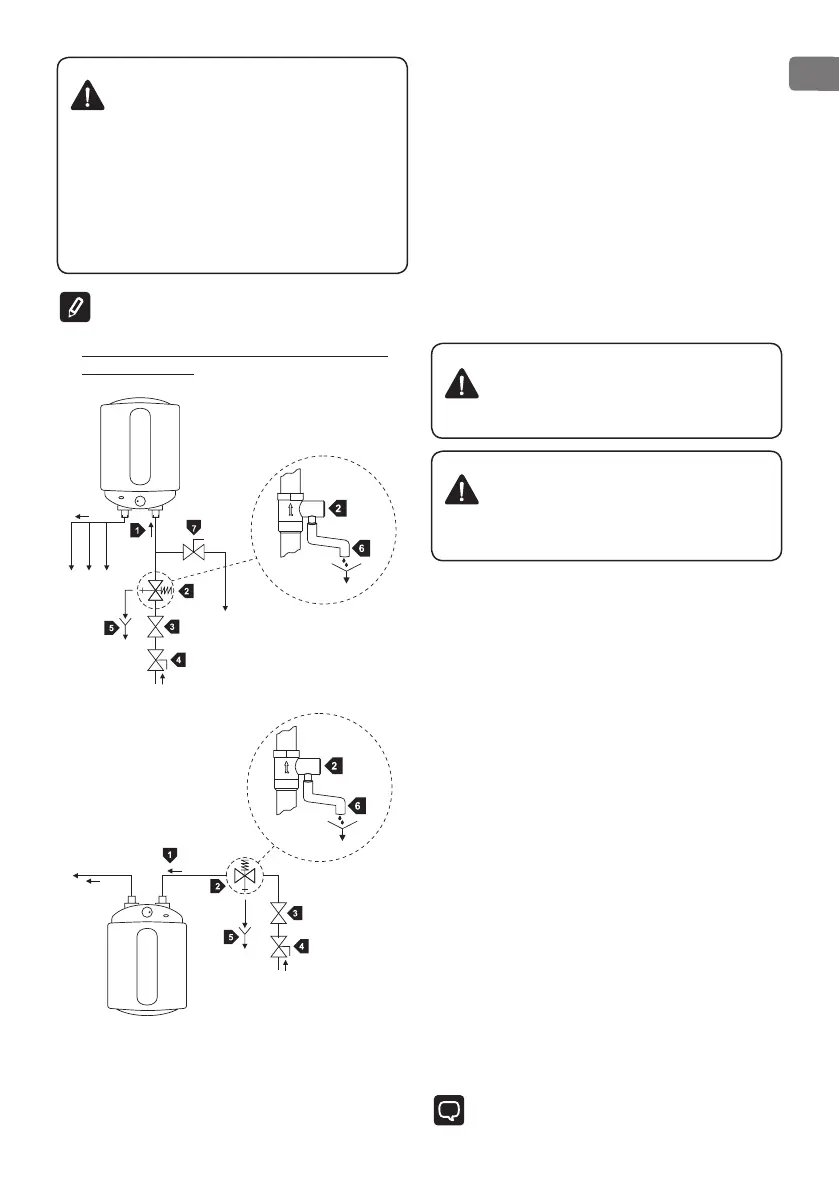 1

7

2

6

2

5

3

4

2

6

1

2

3

5

4