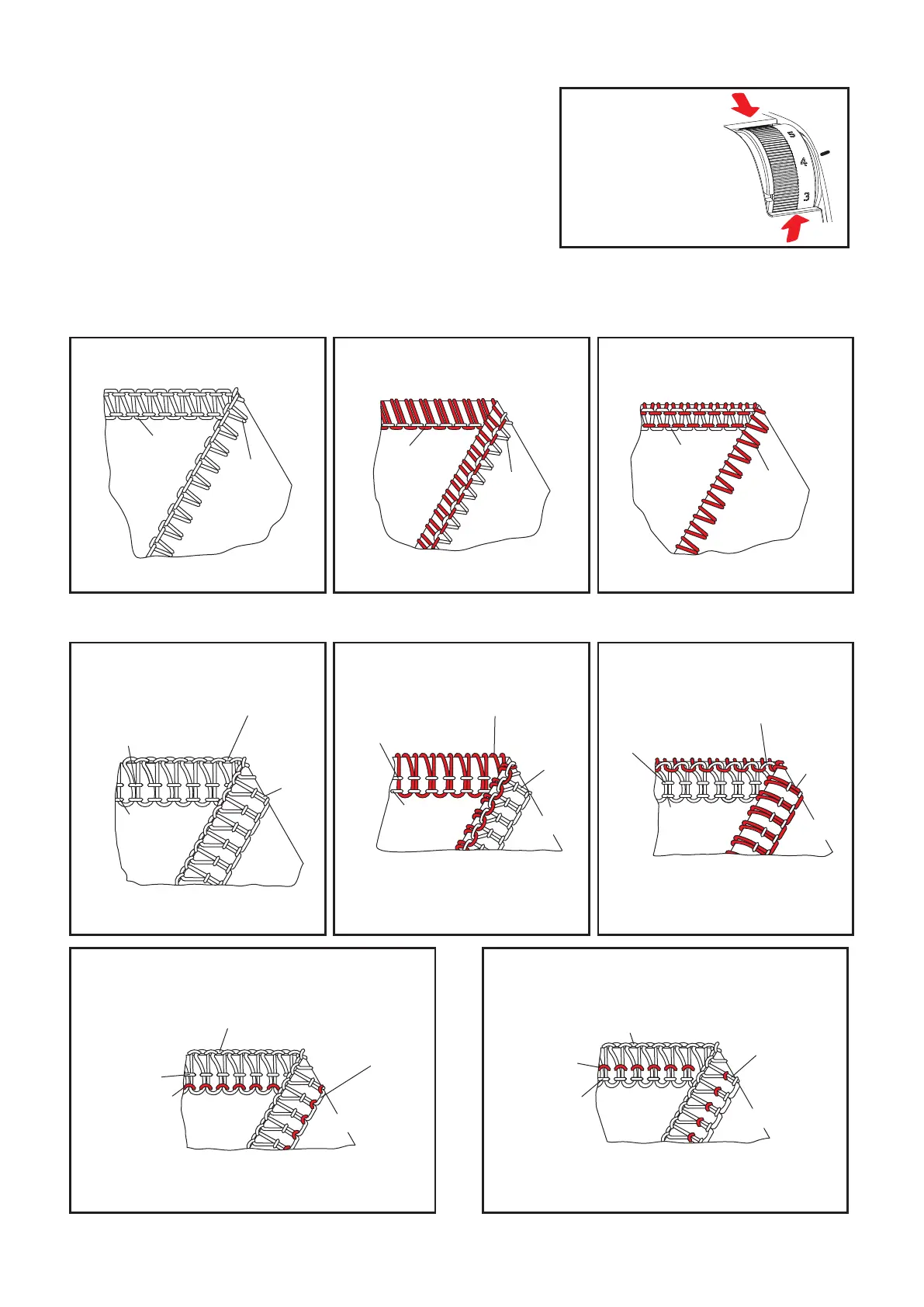 5
4
3