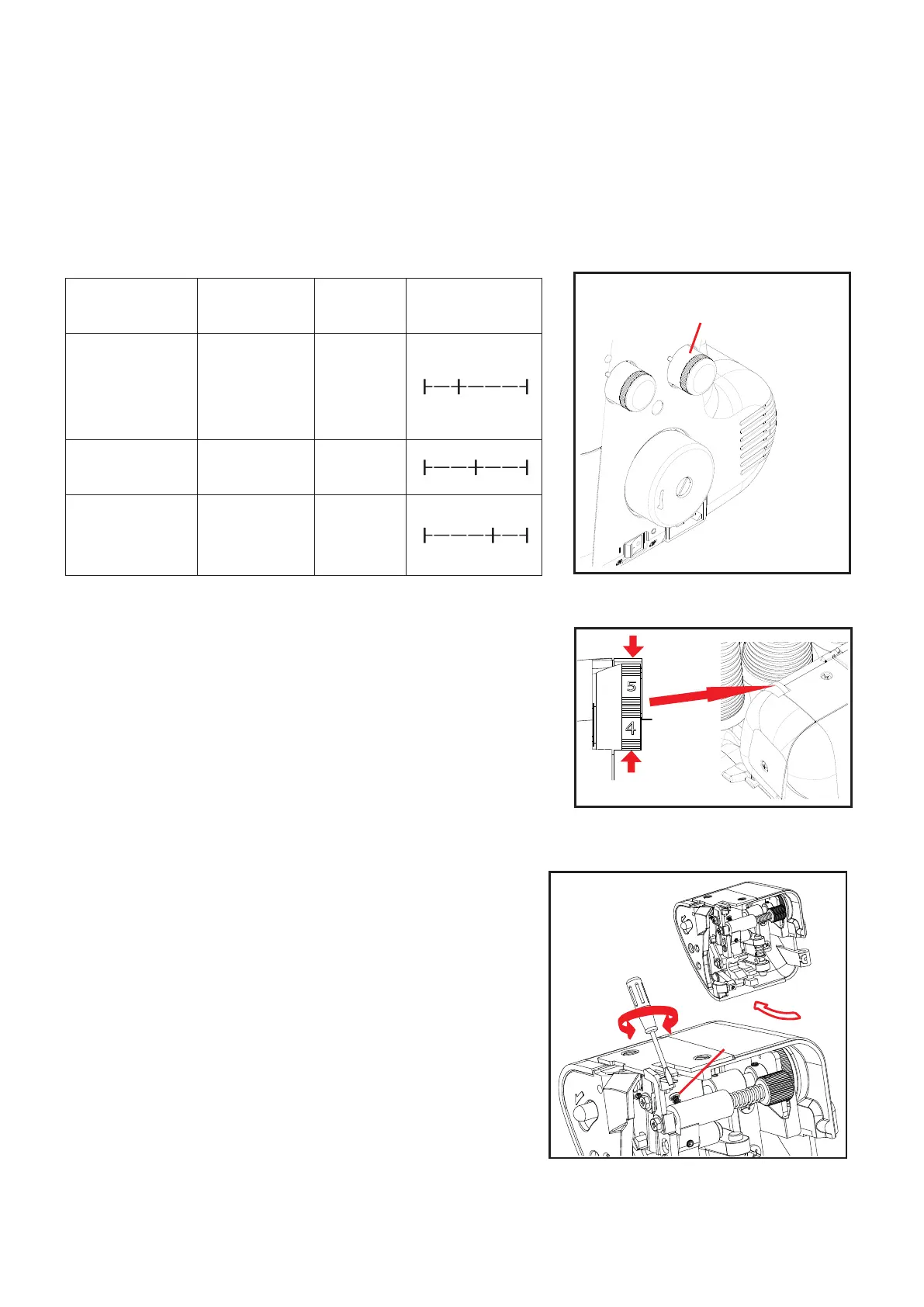 5

4