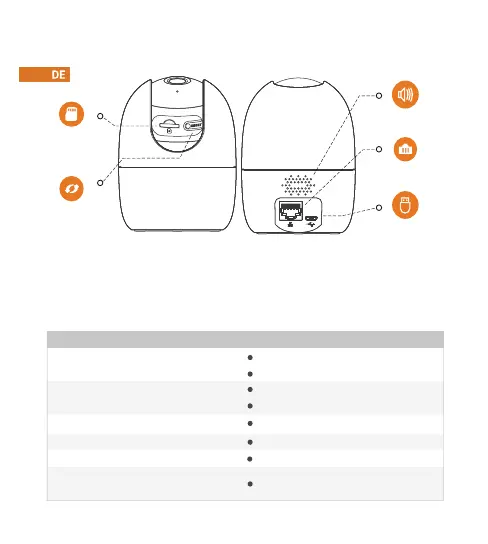 DE