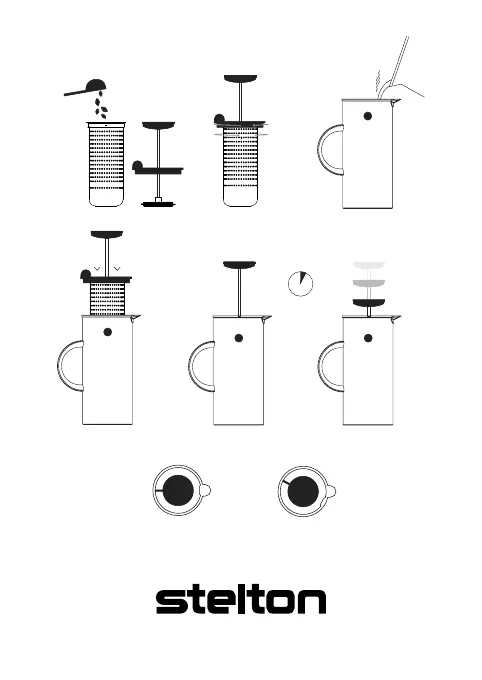 stelton