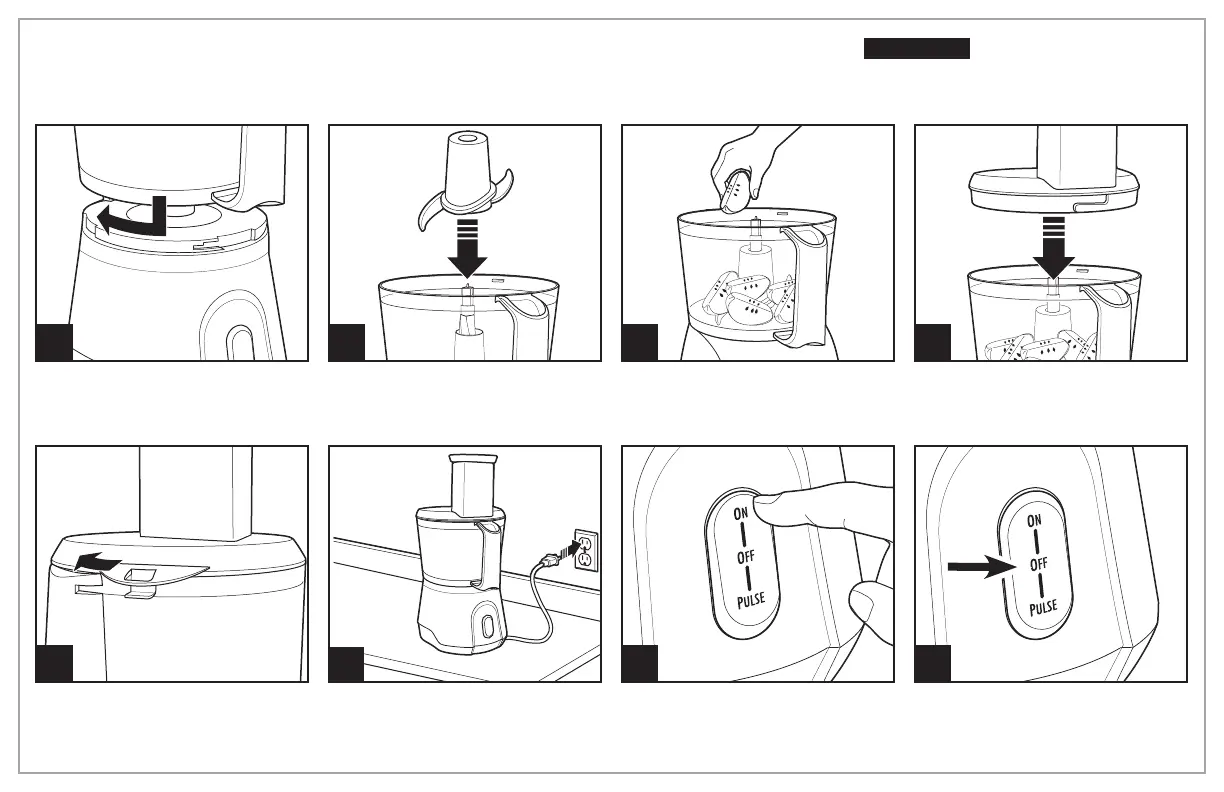 ON
OFF
PULSE

ON
OFF
PULSE