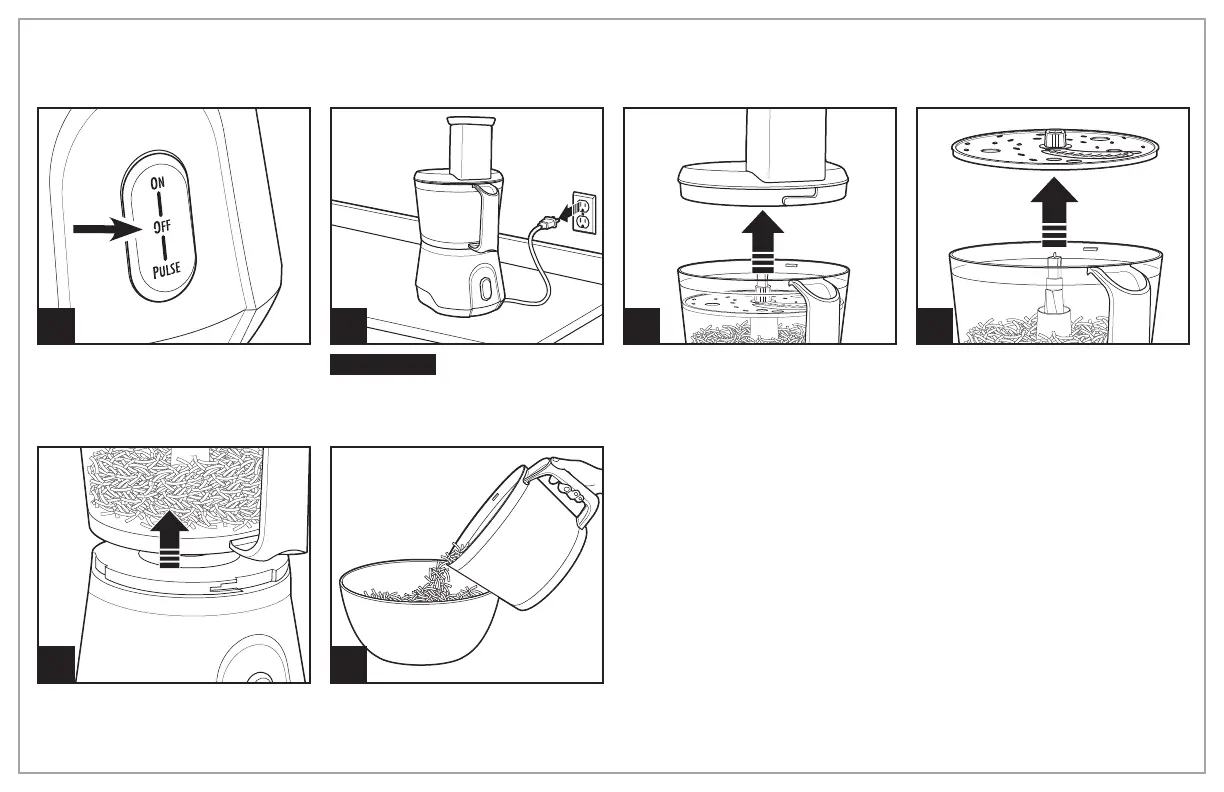 ON
OFF
PULSE