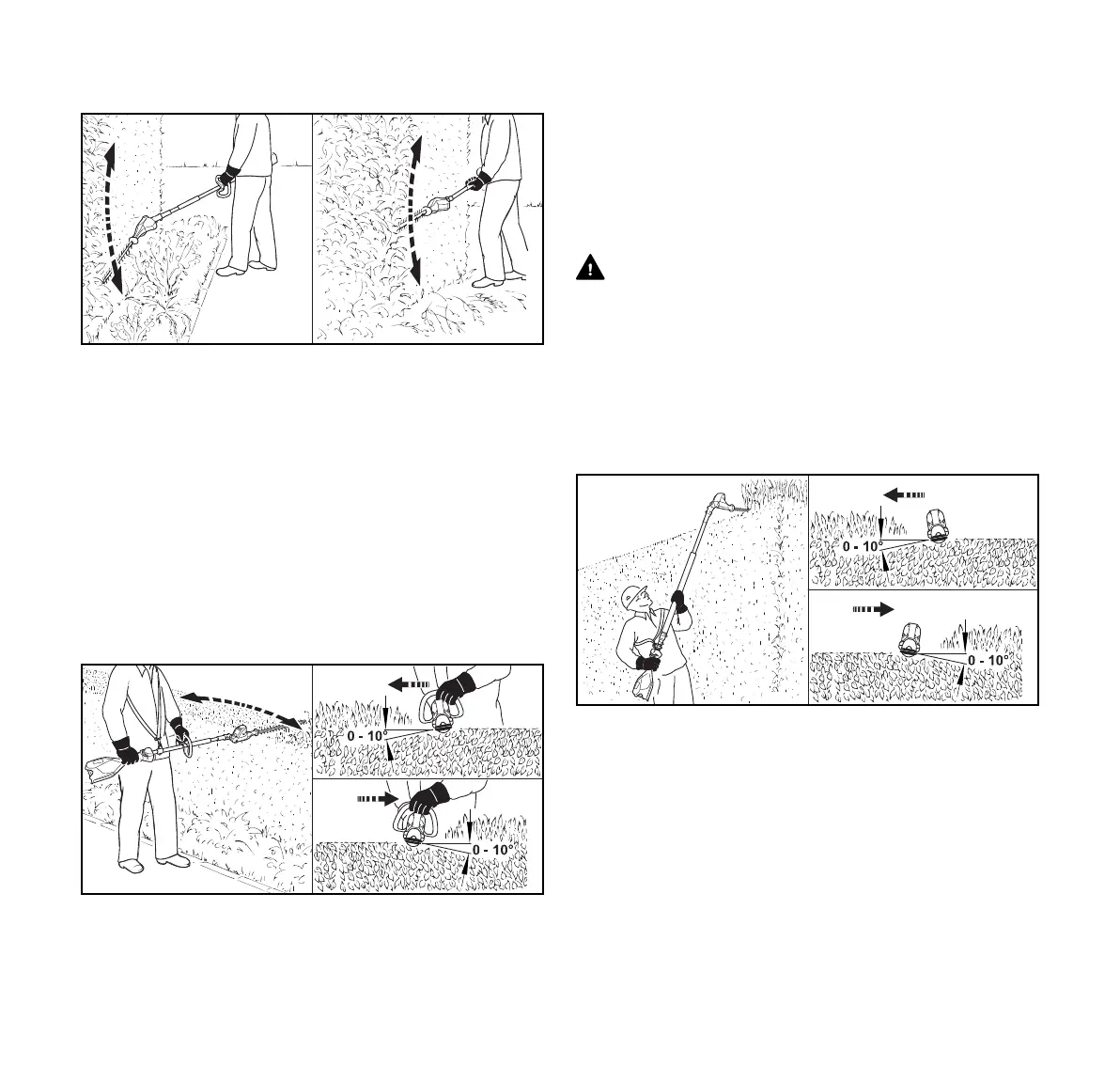 0 - 10°

0 - 10°

0 - 10°

0 - 10°