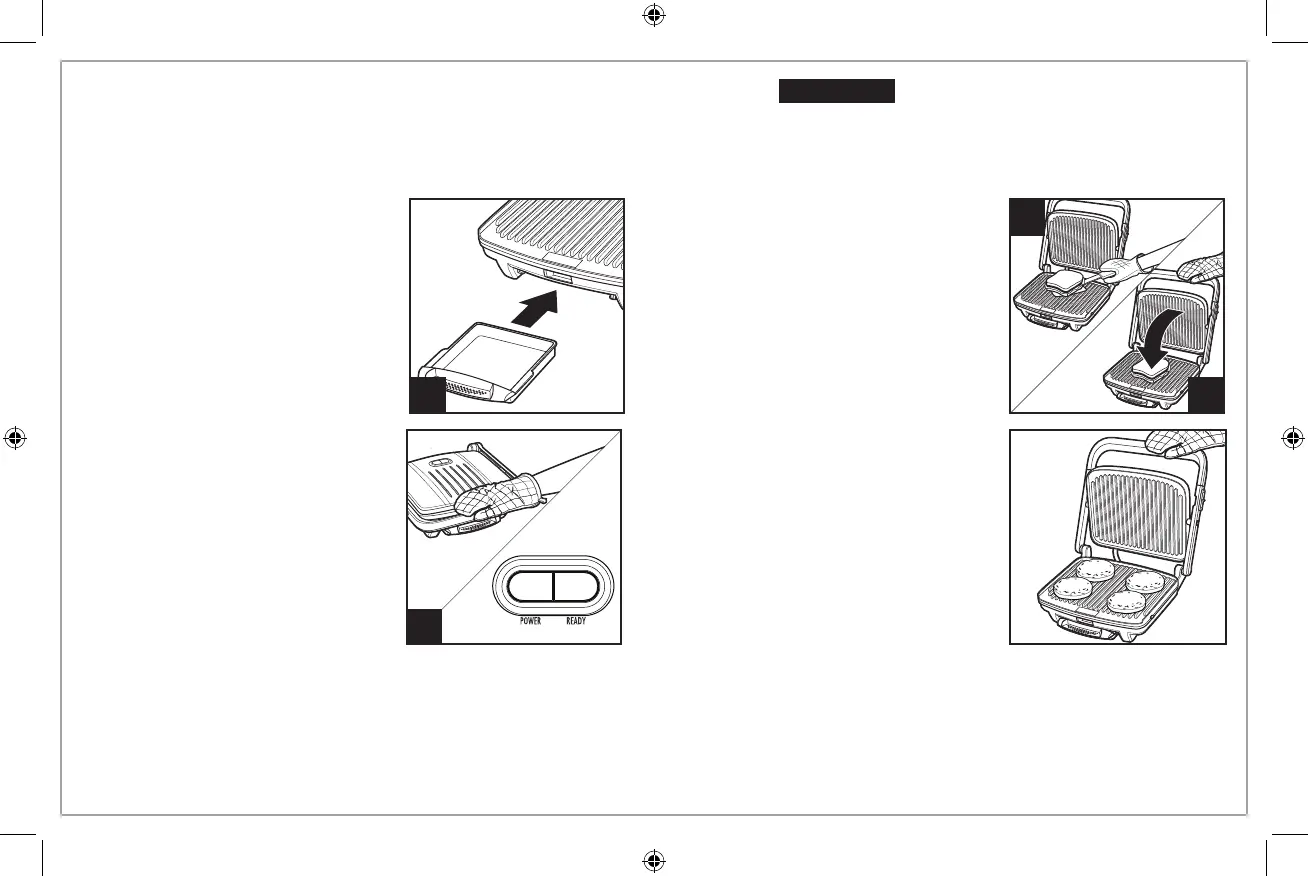 POWER READY