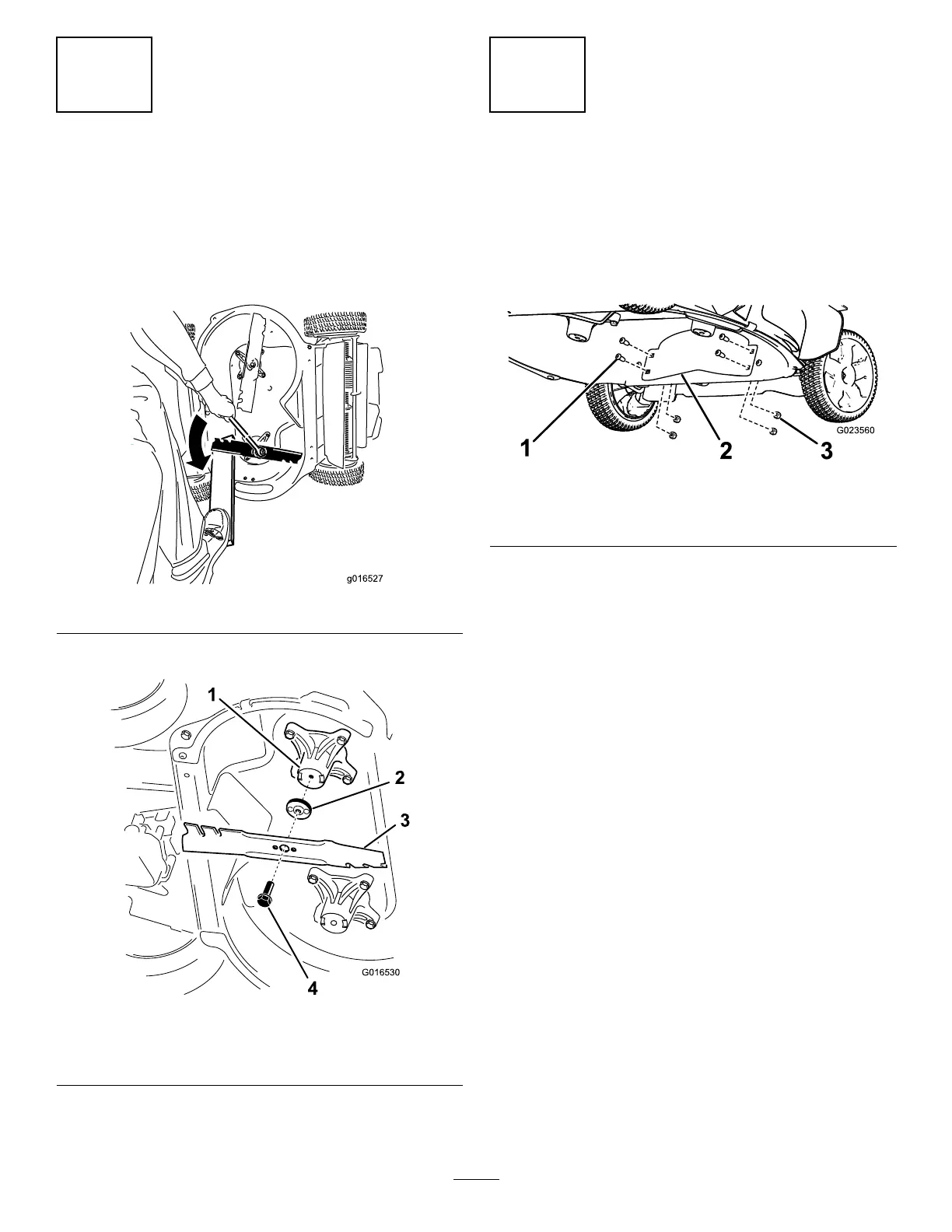 g016527

1
2
3
4
G016530

1
2
3
G023560