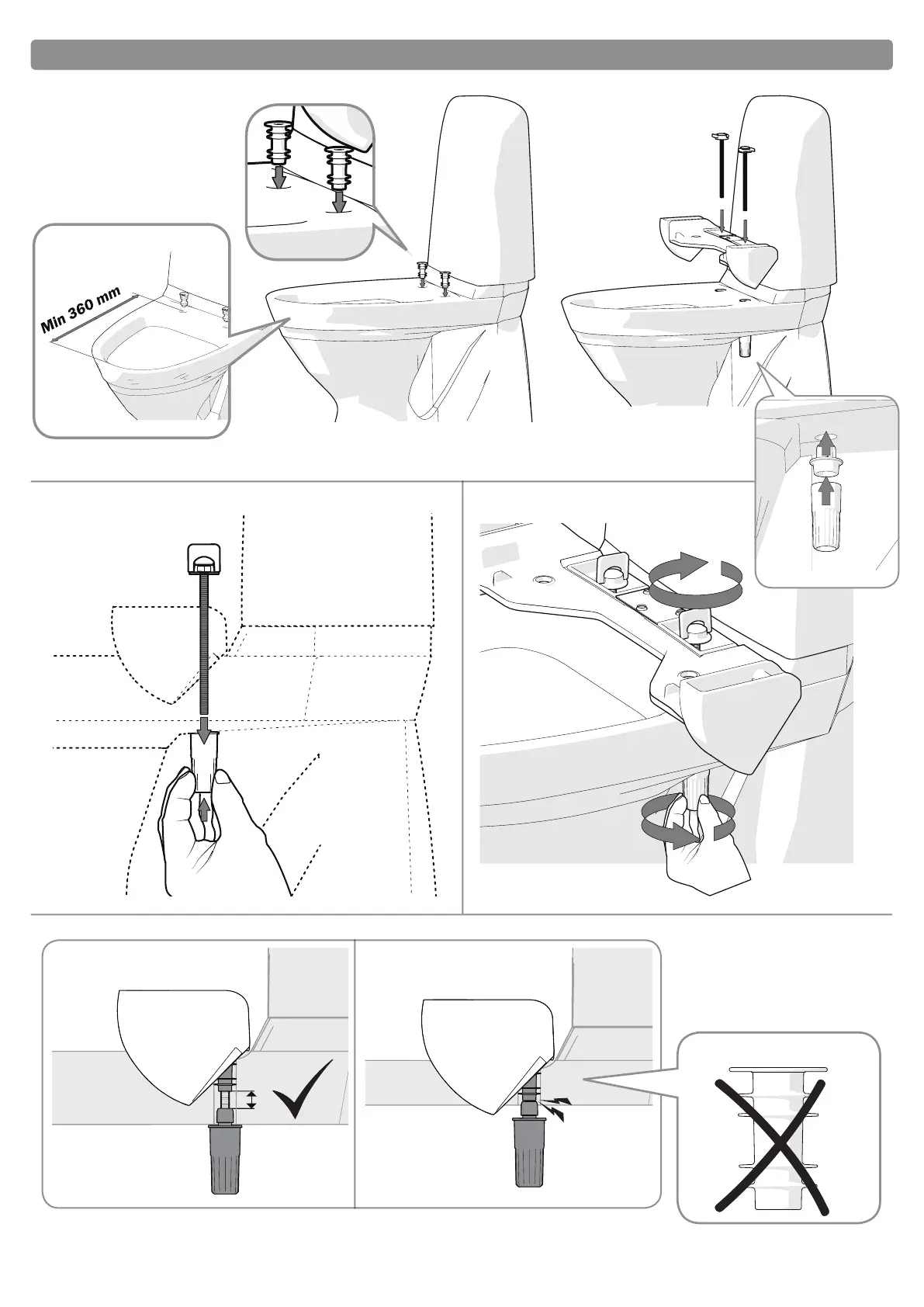 Min 360 mm