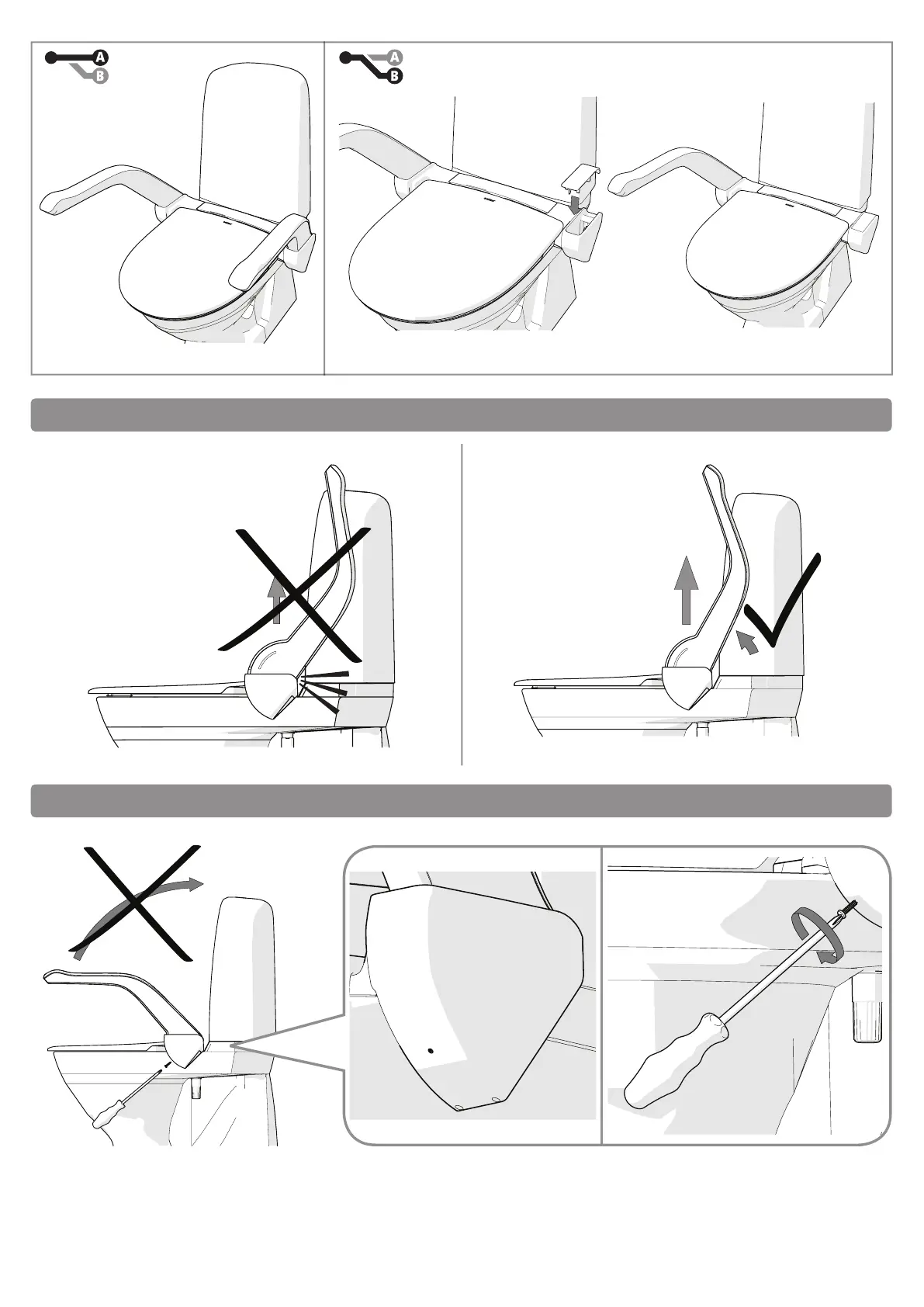 A
B

A
B