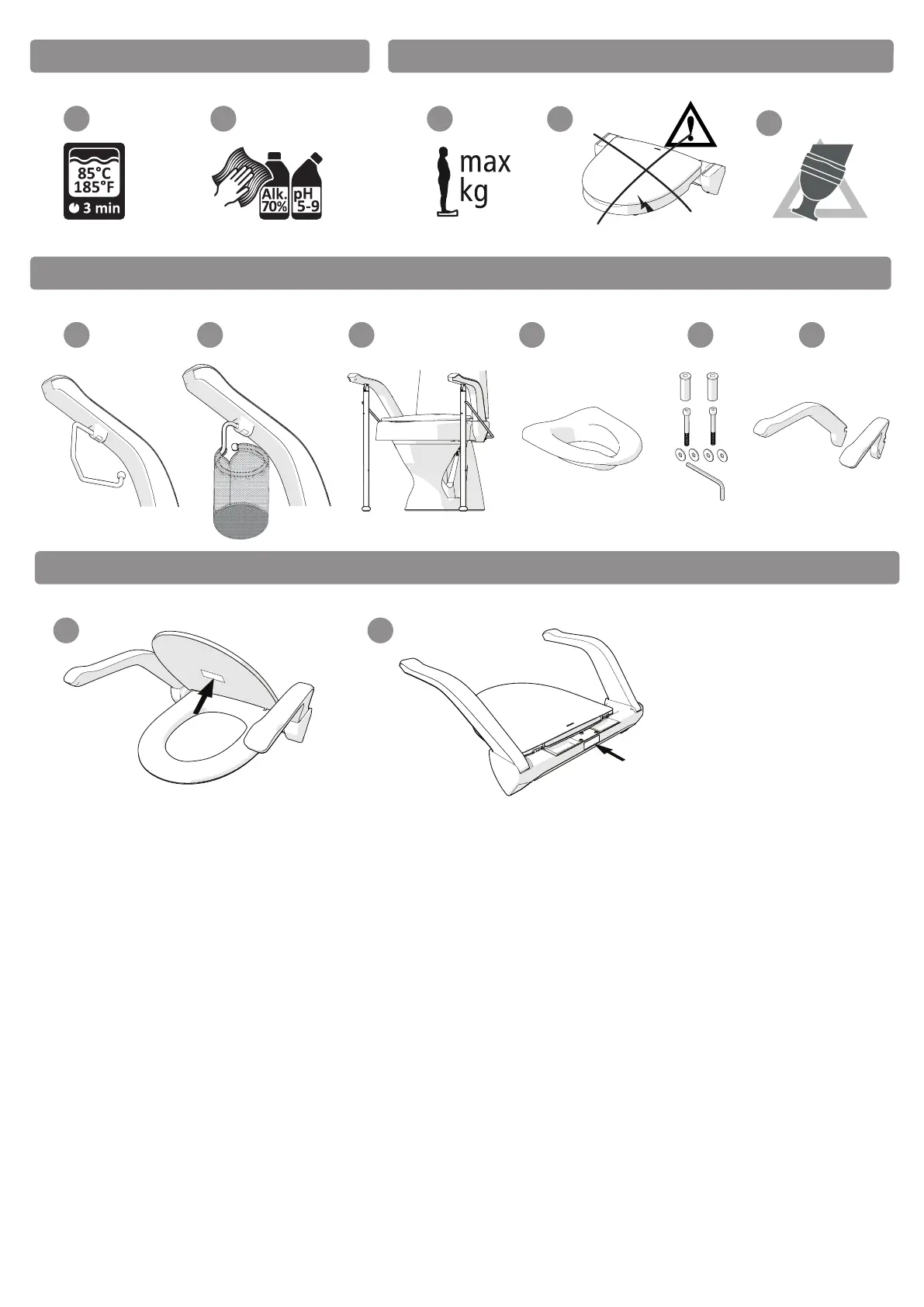 85°C
185°F
3 min

Alk.
70%

pH
5-9

max
kg