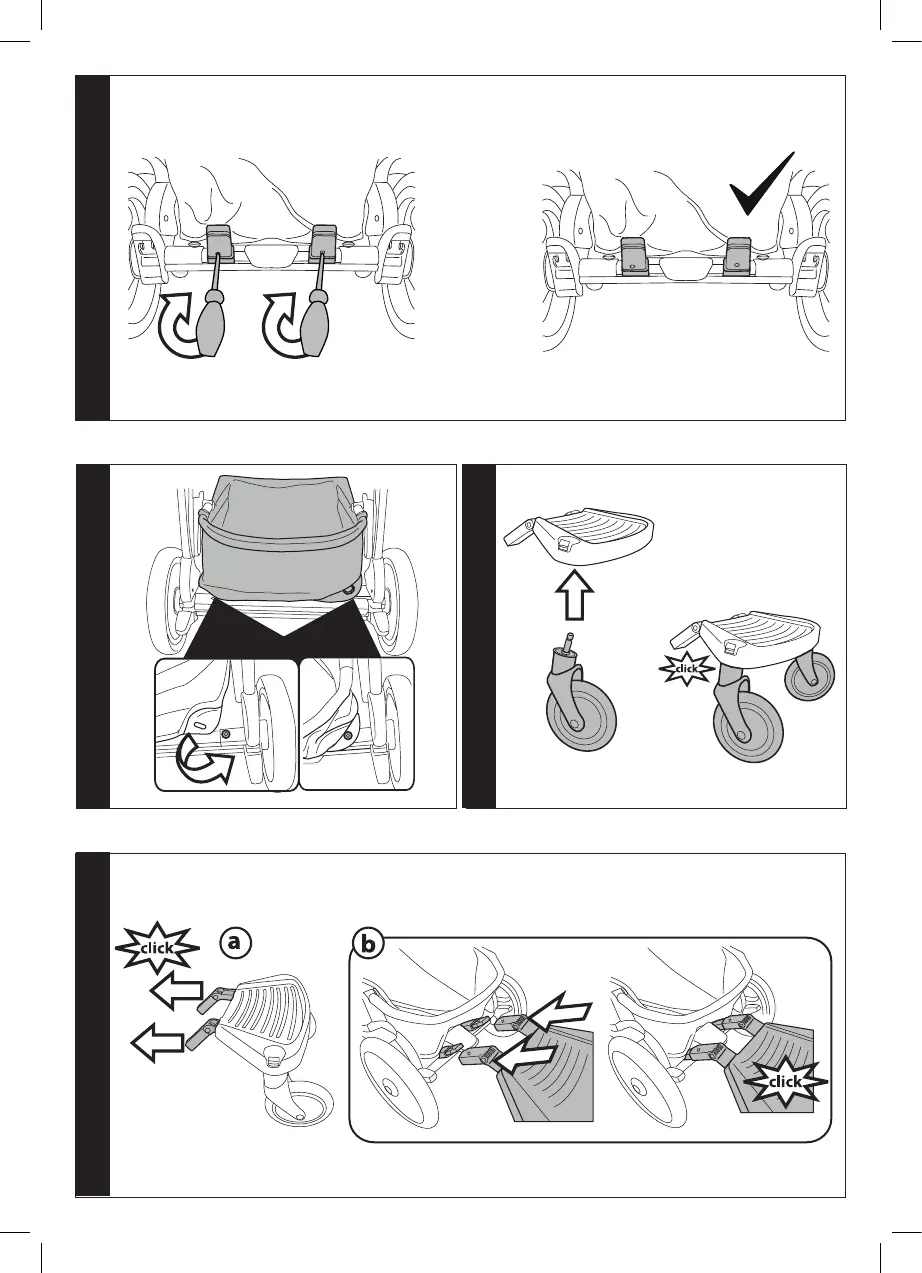 click

click

a

b

click