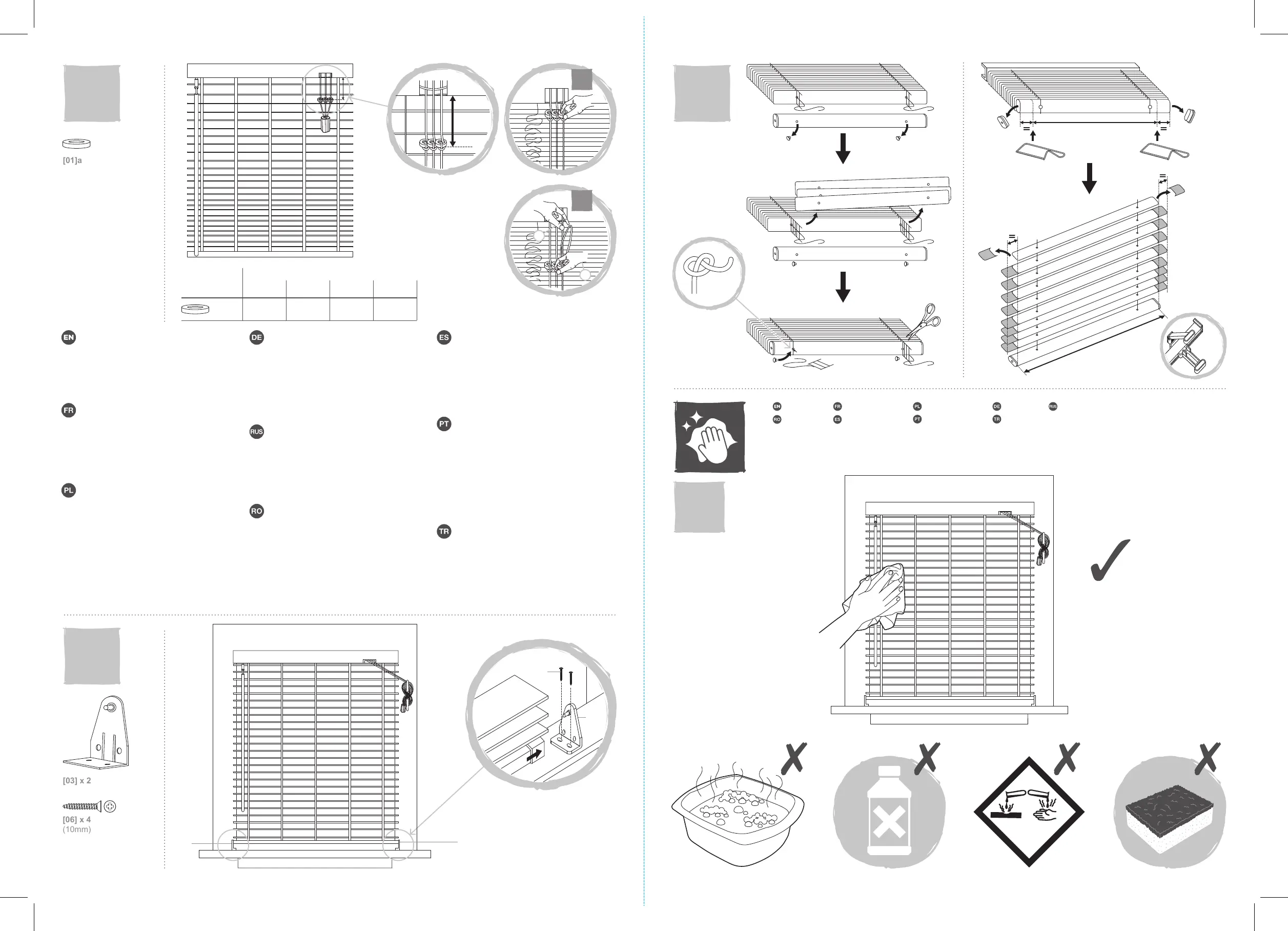 [01]a

EN

DE

ES

FR

RUS

PT

PL

RO

TR

[03] x 2

[06] x 4
(10mm)

EN FR PL DE RUS
RO ES PT TR