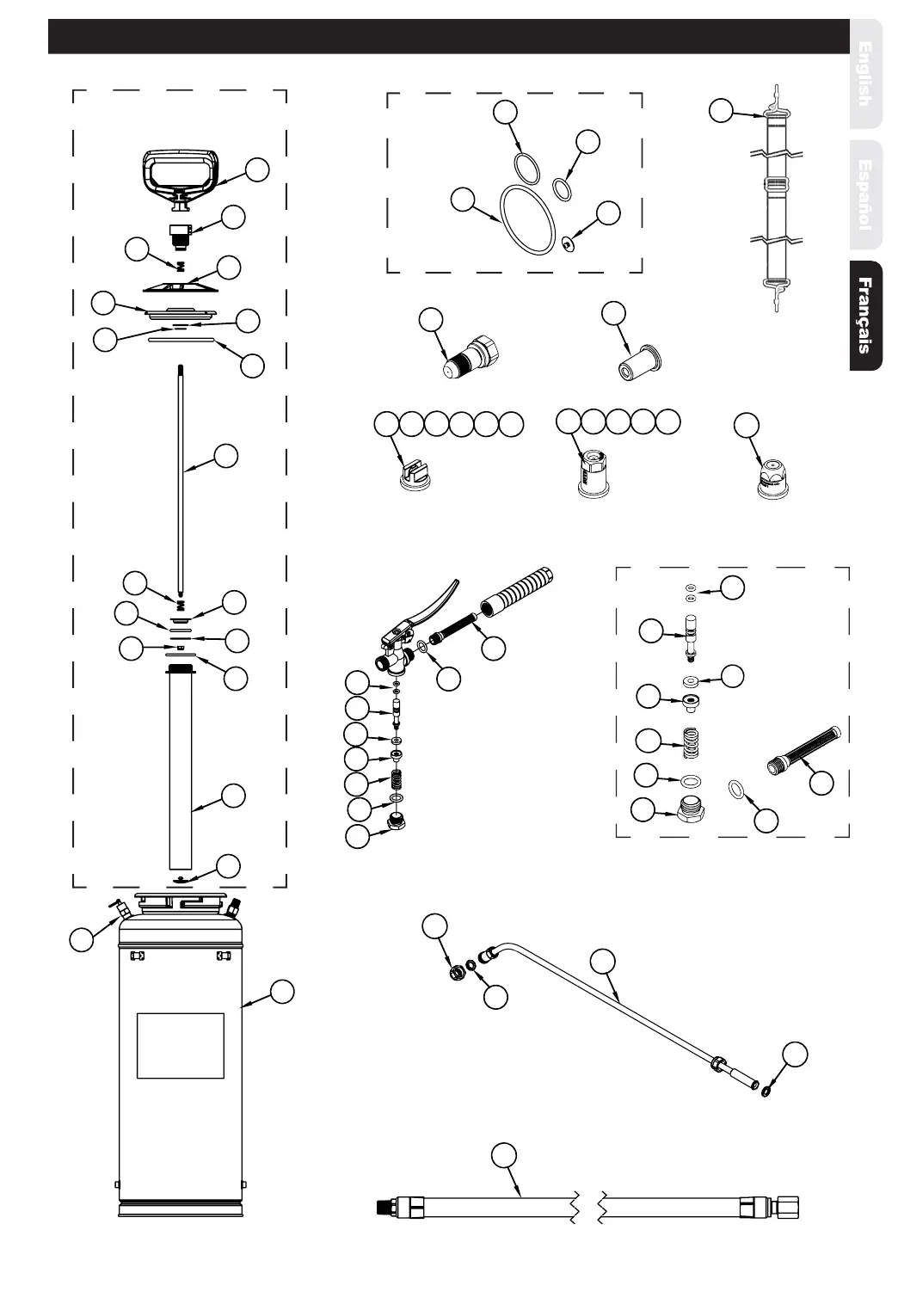 English
Español
Français