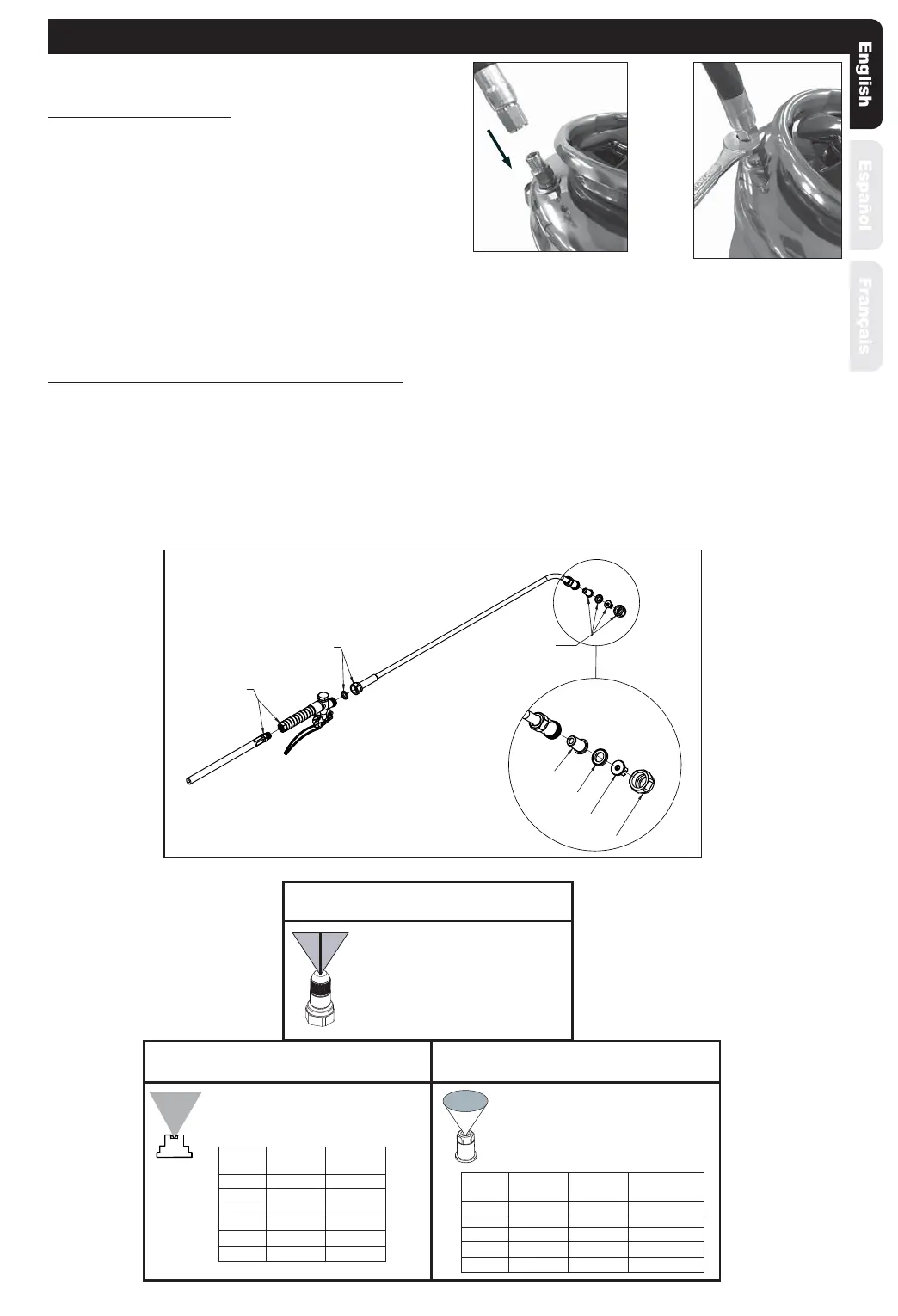 English

Español

Français