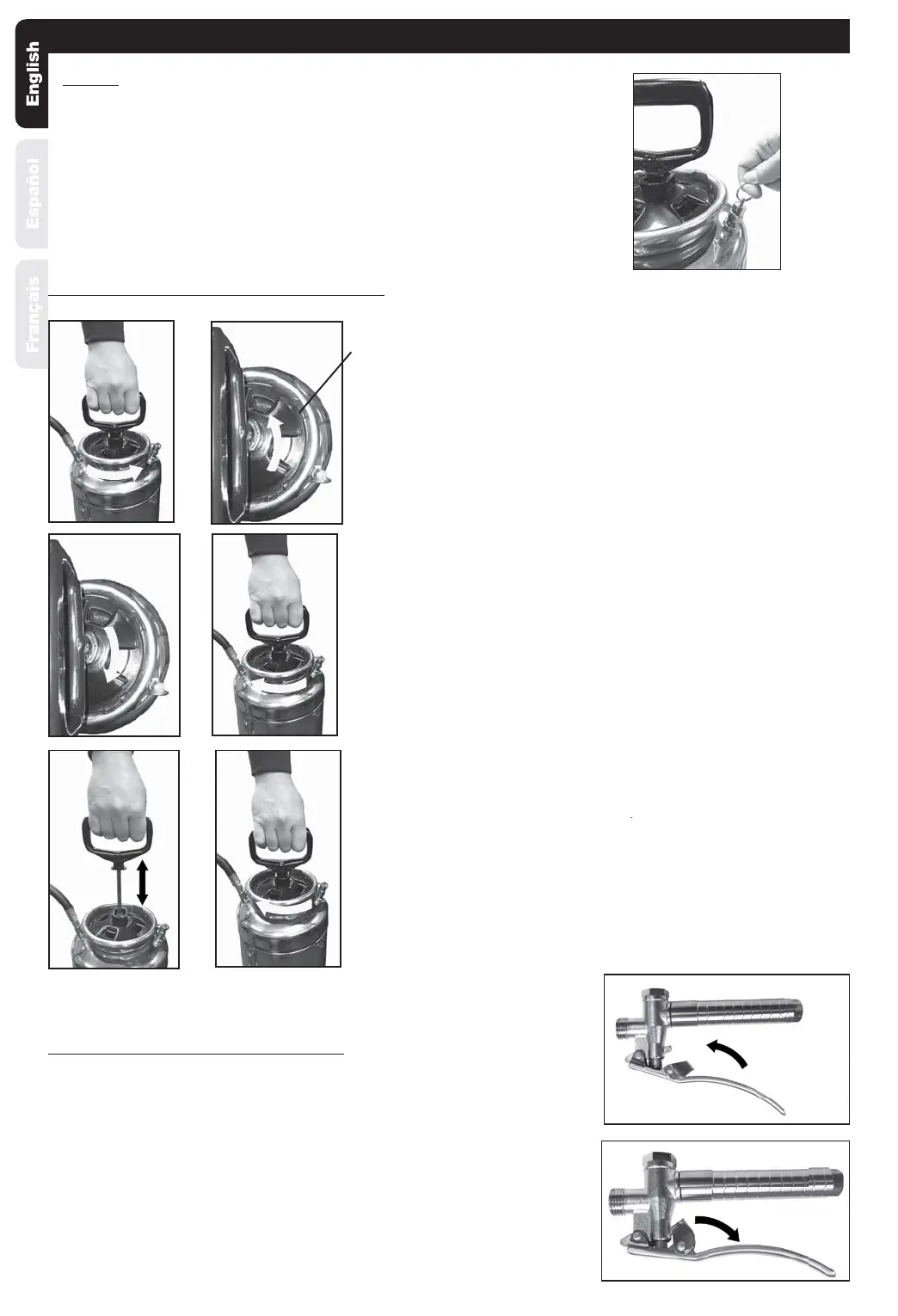 English

Español

Français