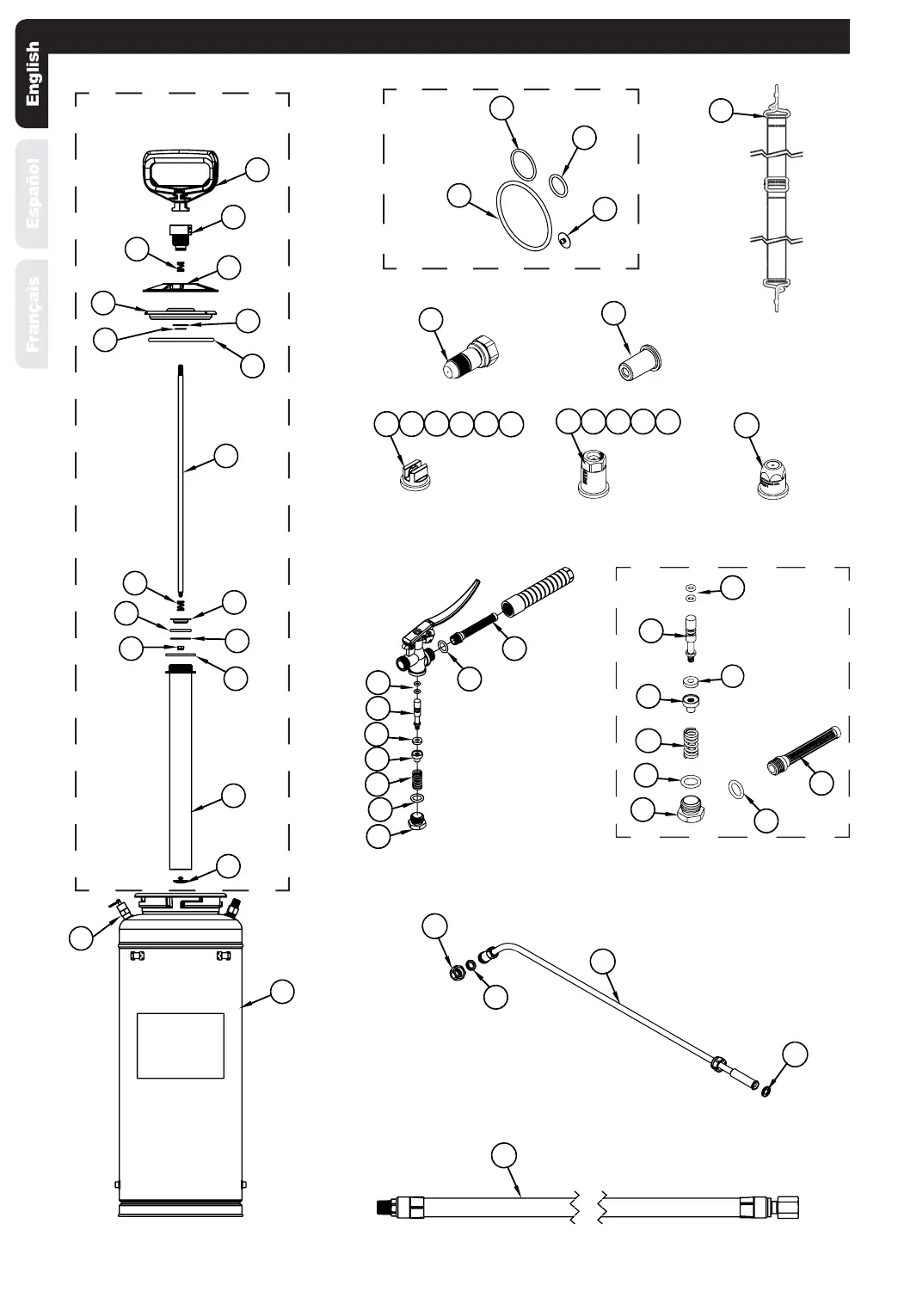 English
Español
Français