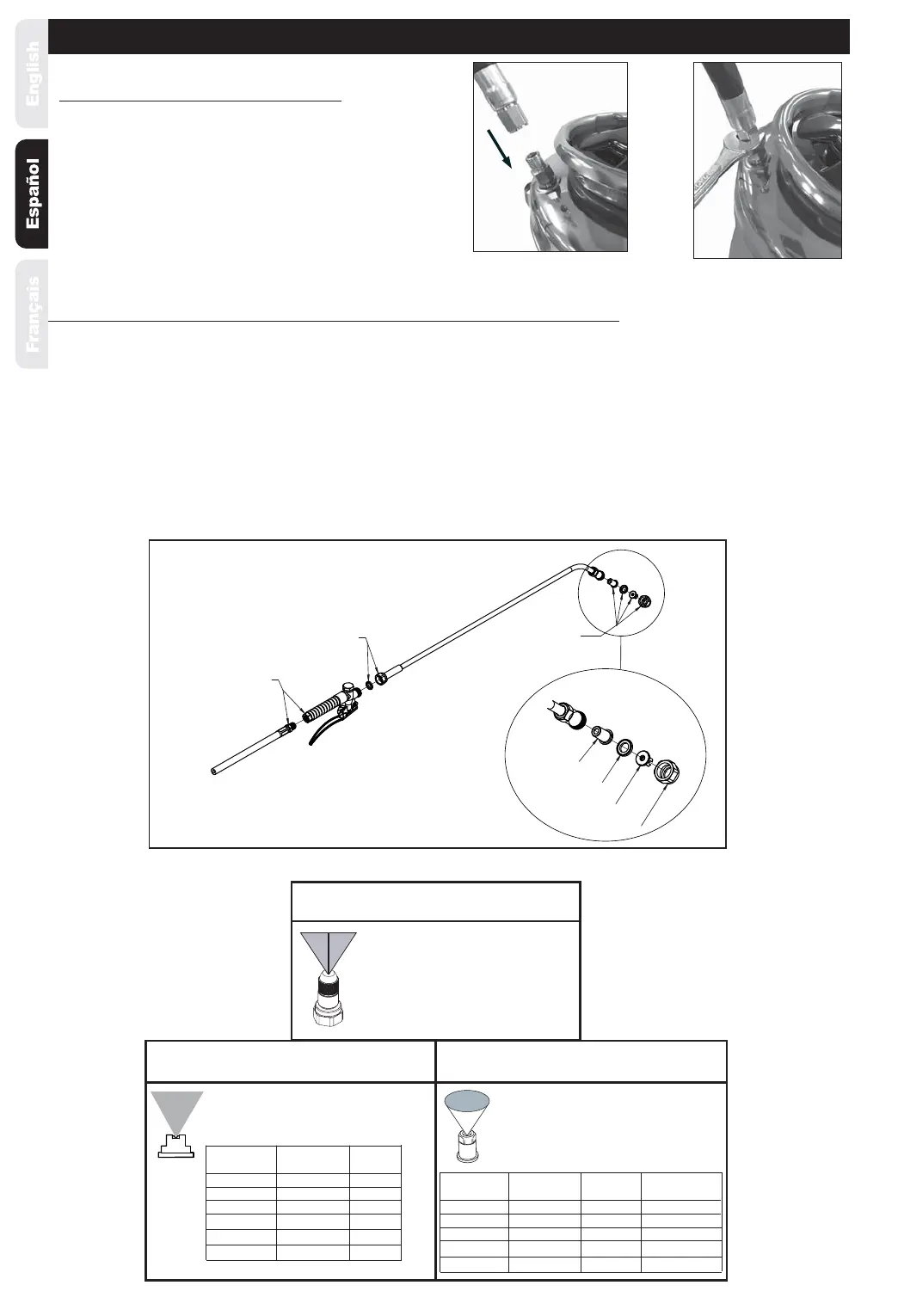 English

Español

Français