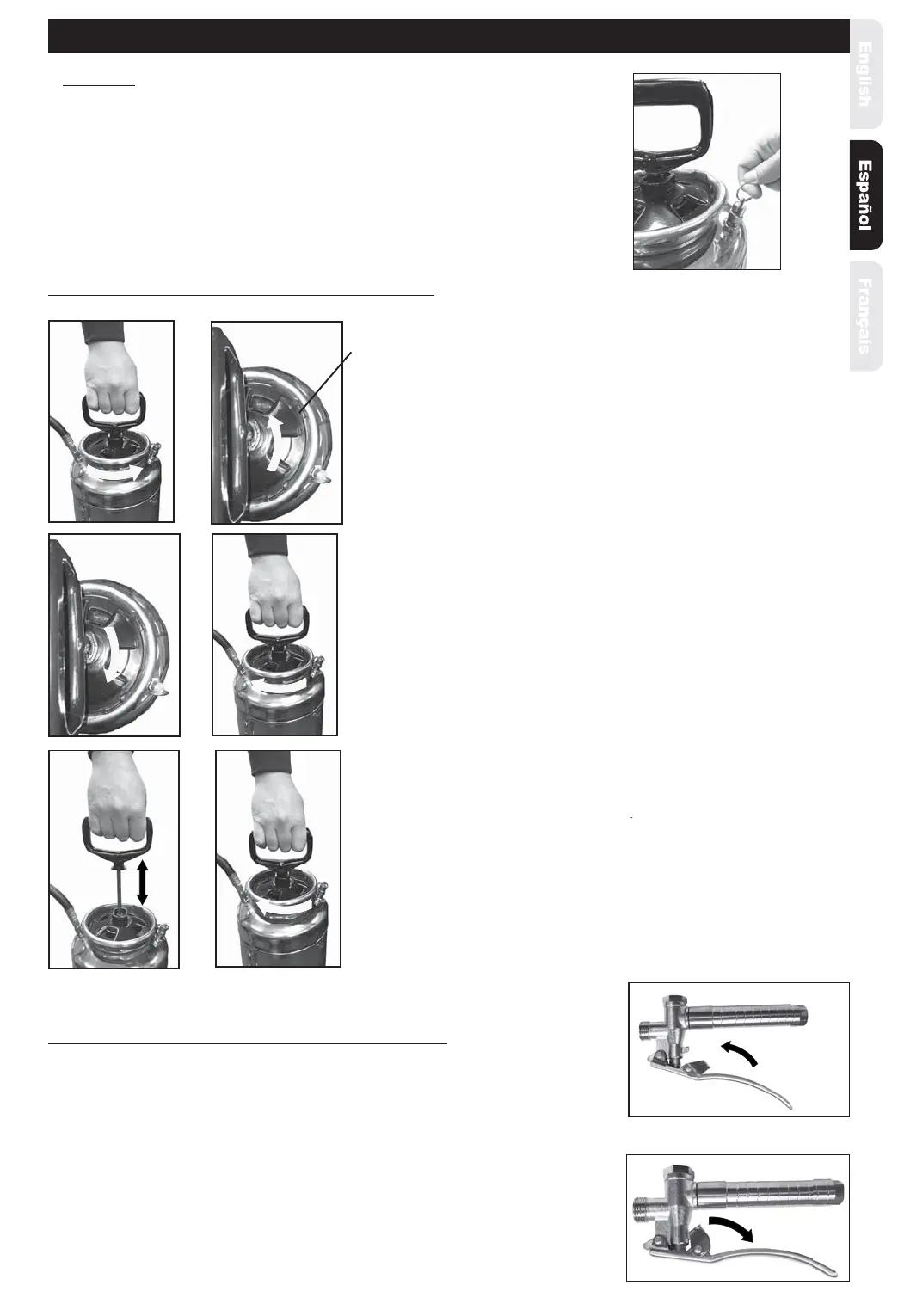 English

Español

Français