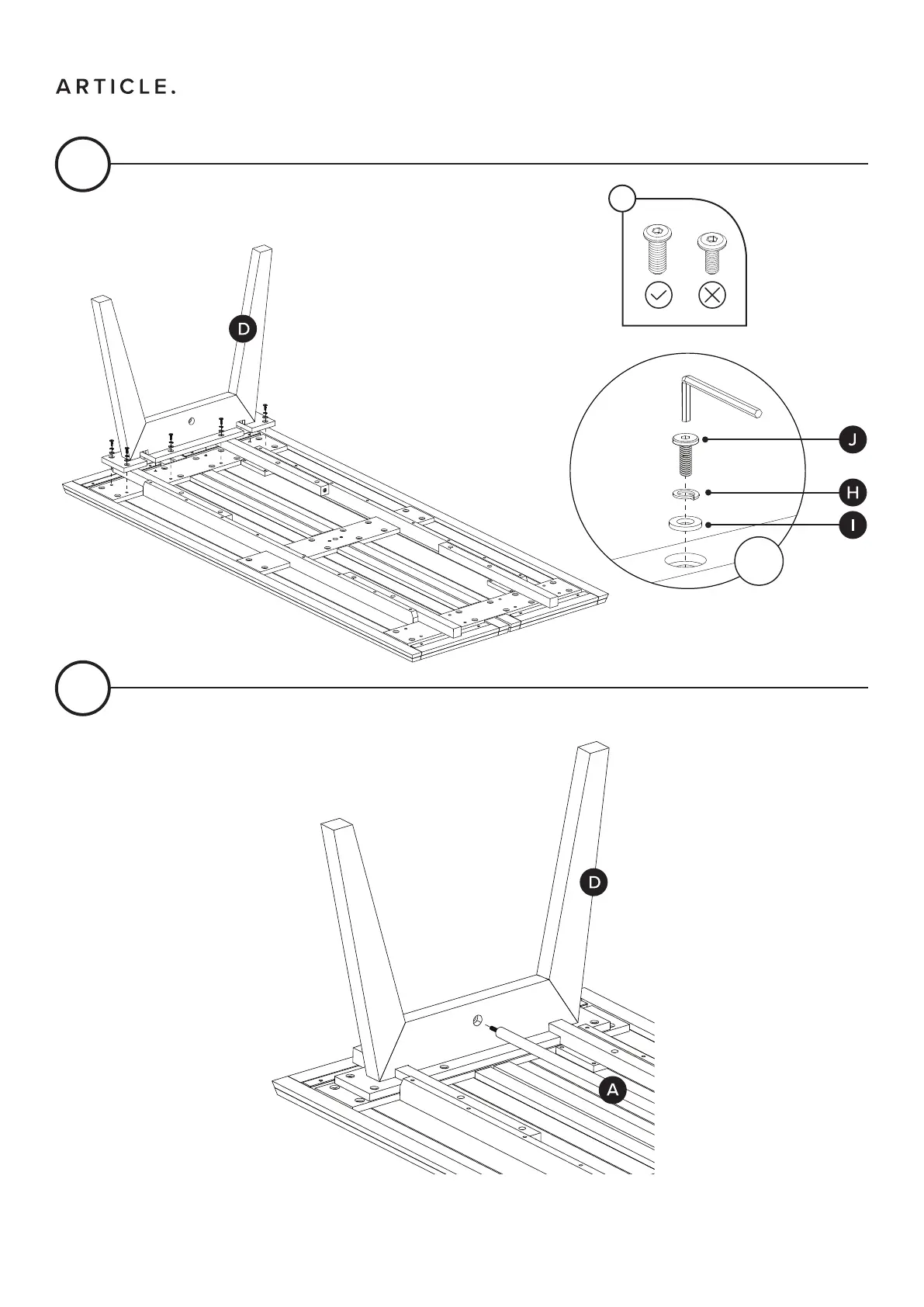 ARTICLE.

D

J

H

I

D

A