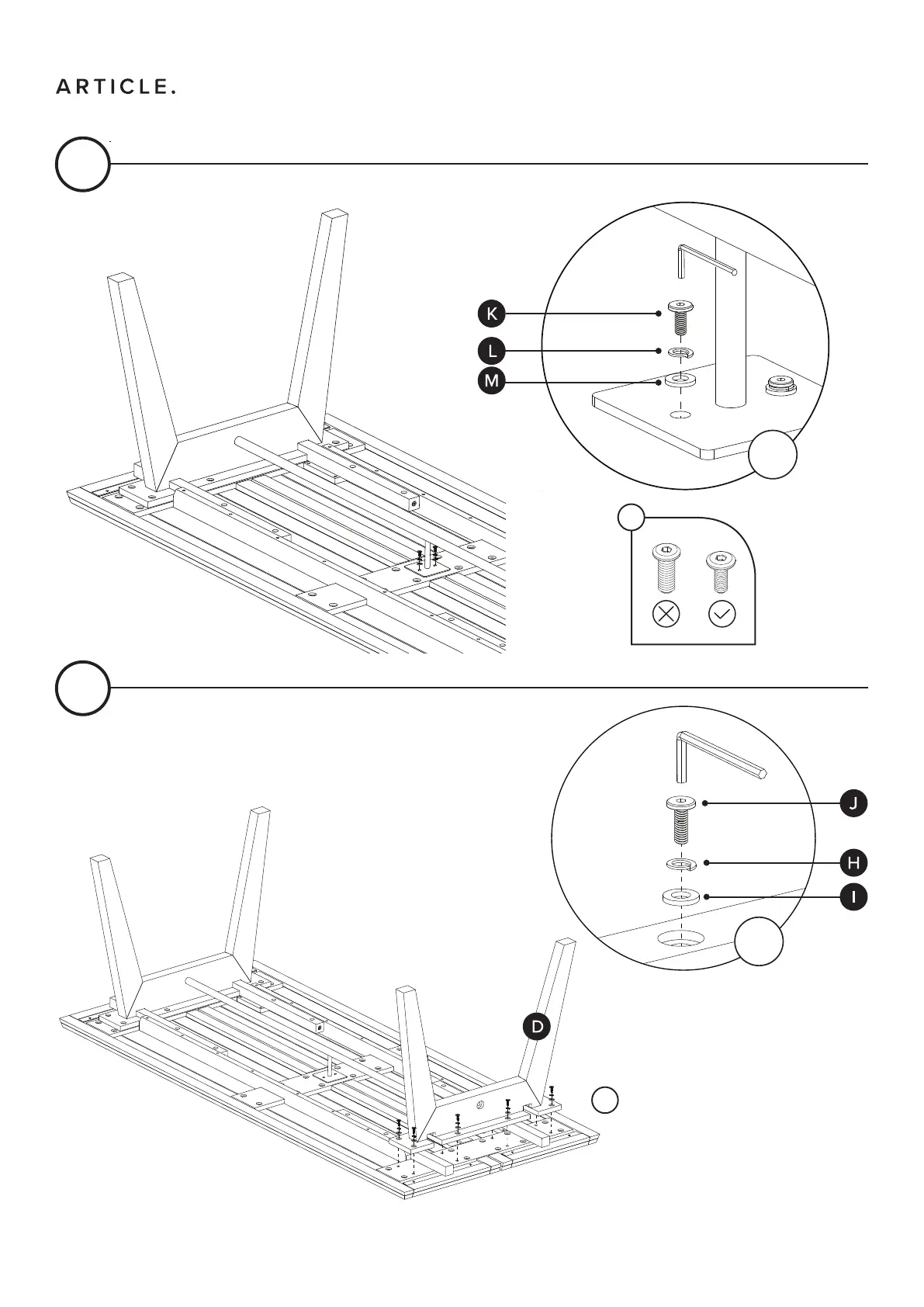 ARTICLE.

K
L
M

J
H
I

D