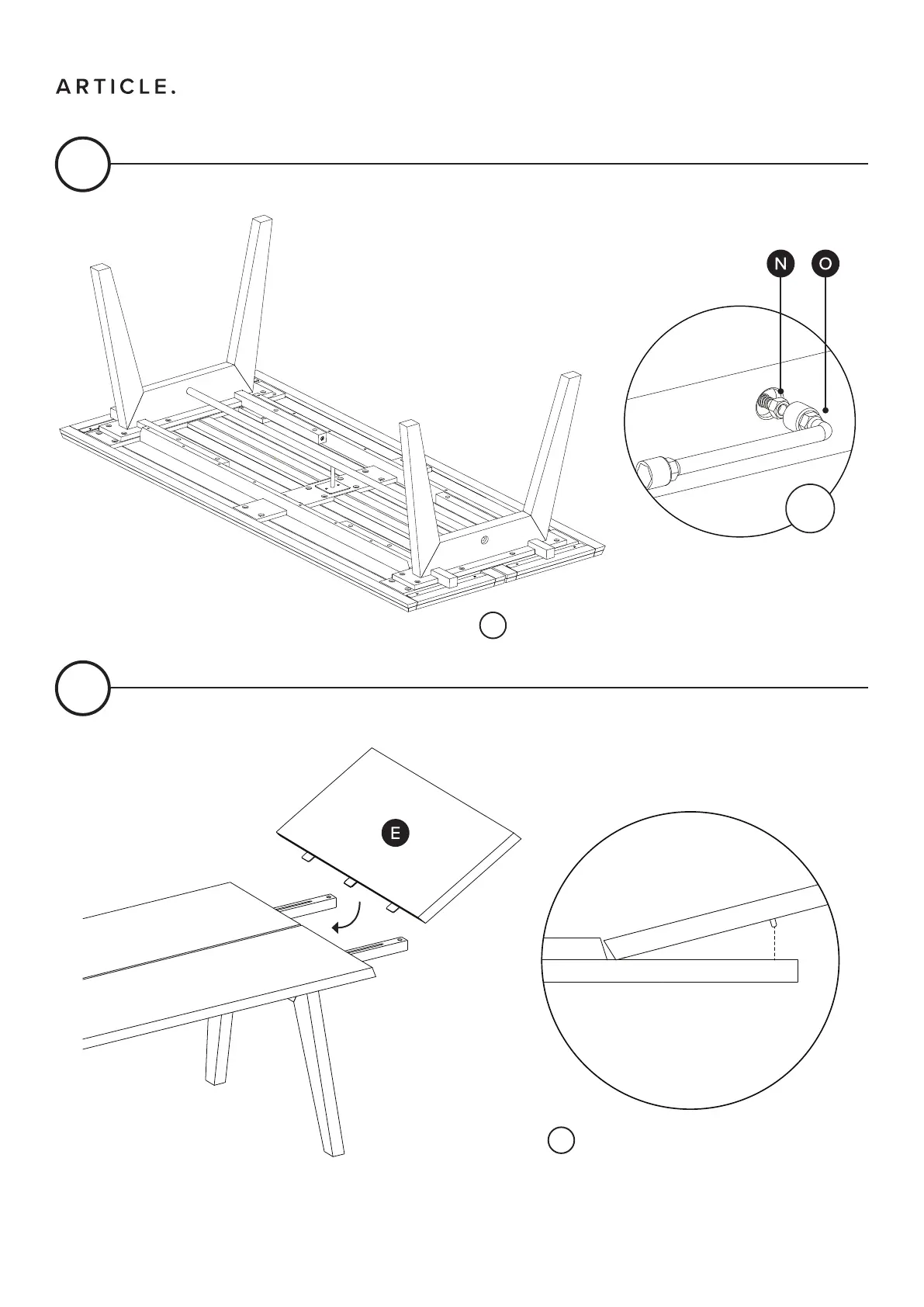 ARTICLE.

N O

E