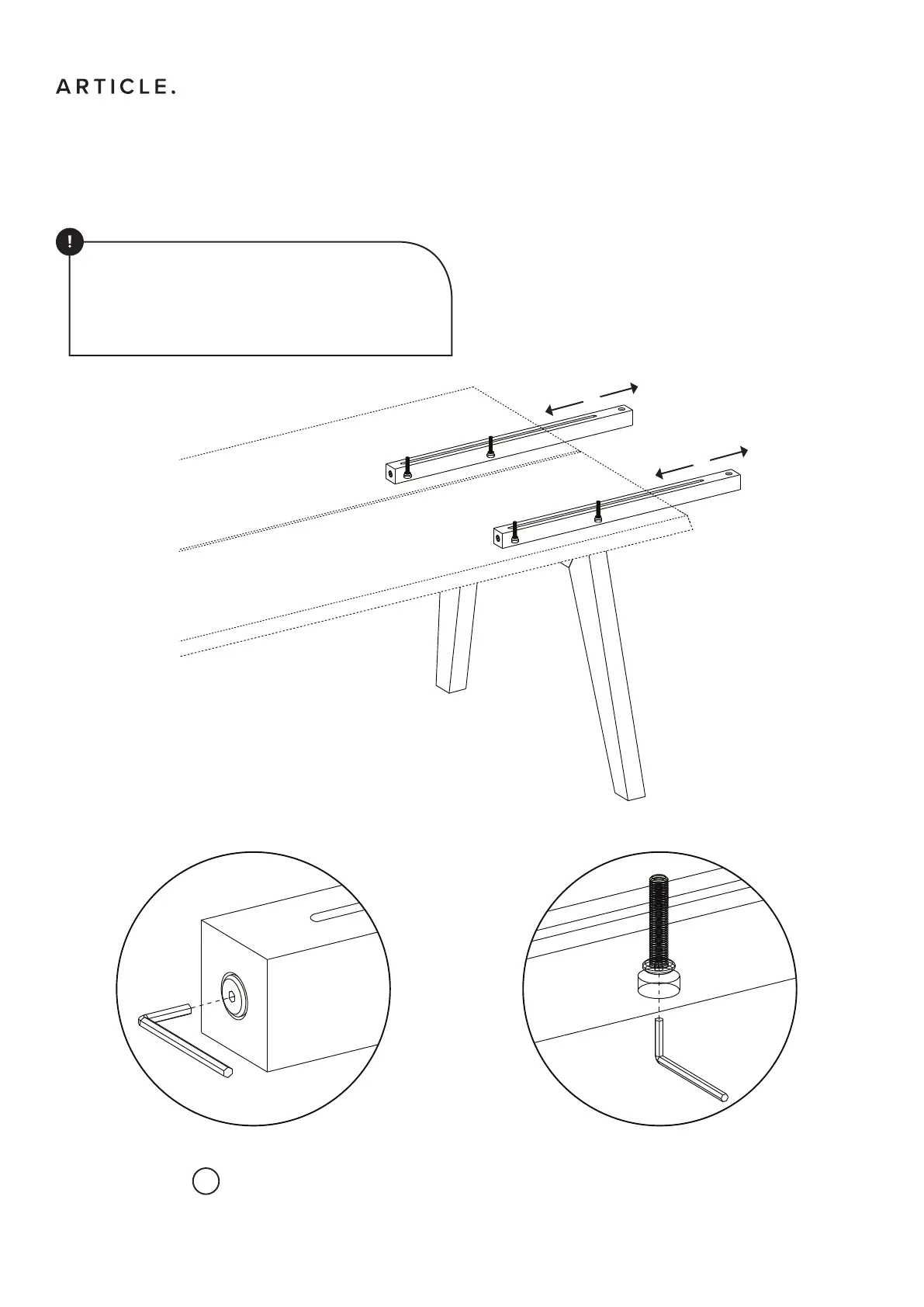 ARTICLE.

!