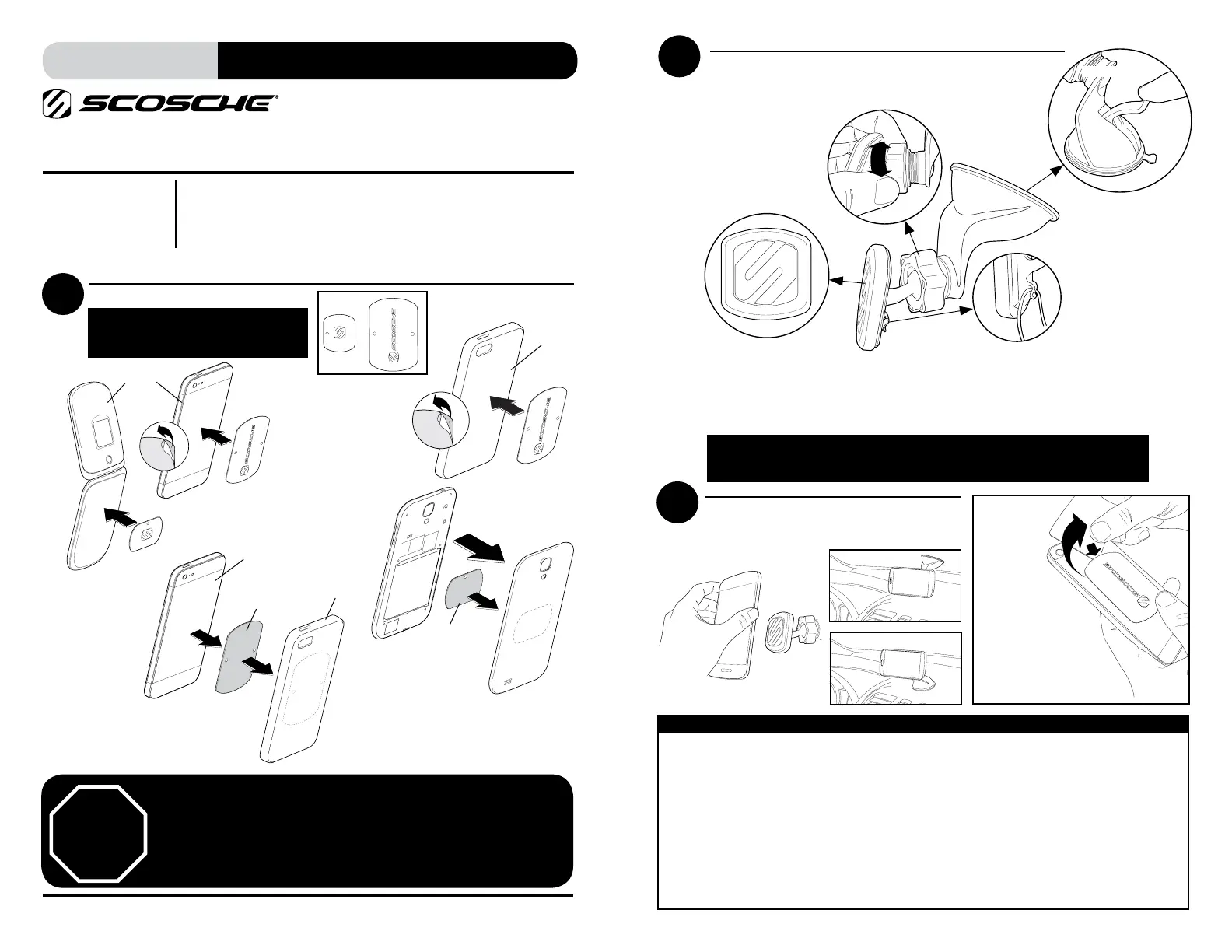 SCOSCHE®