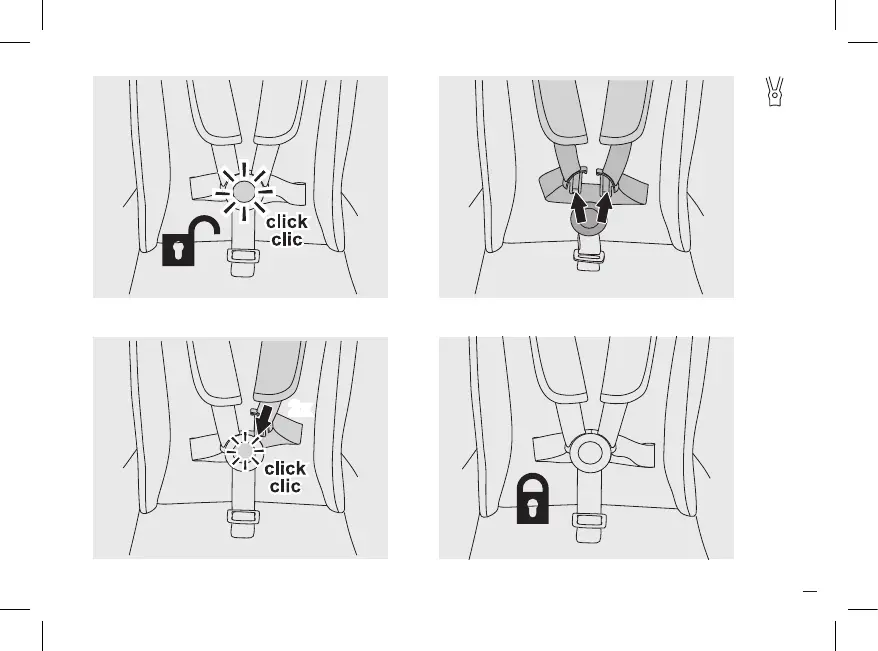 click
clic

2x

click
clic