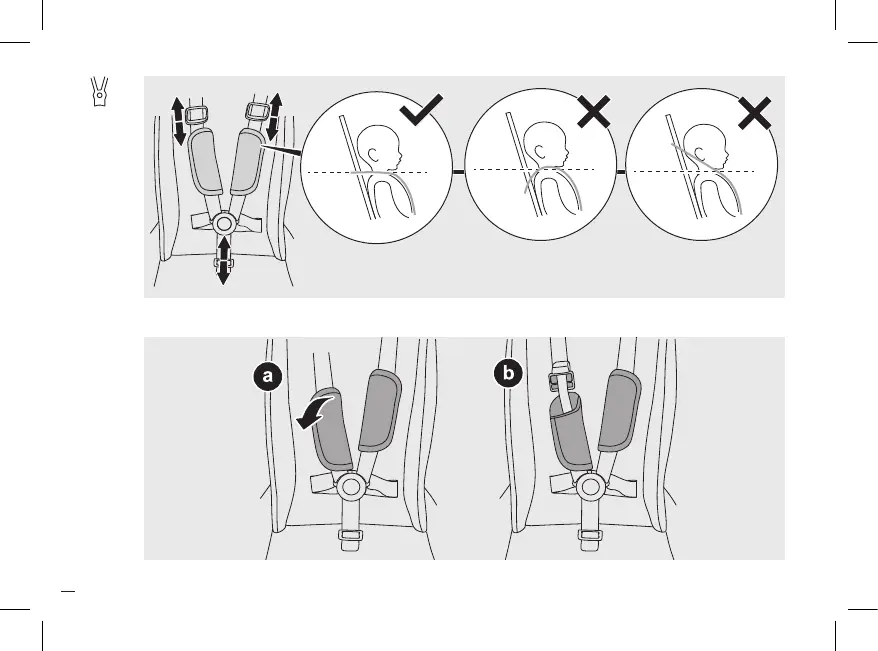 a

b