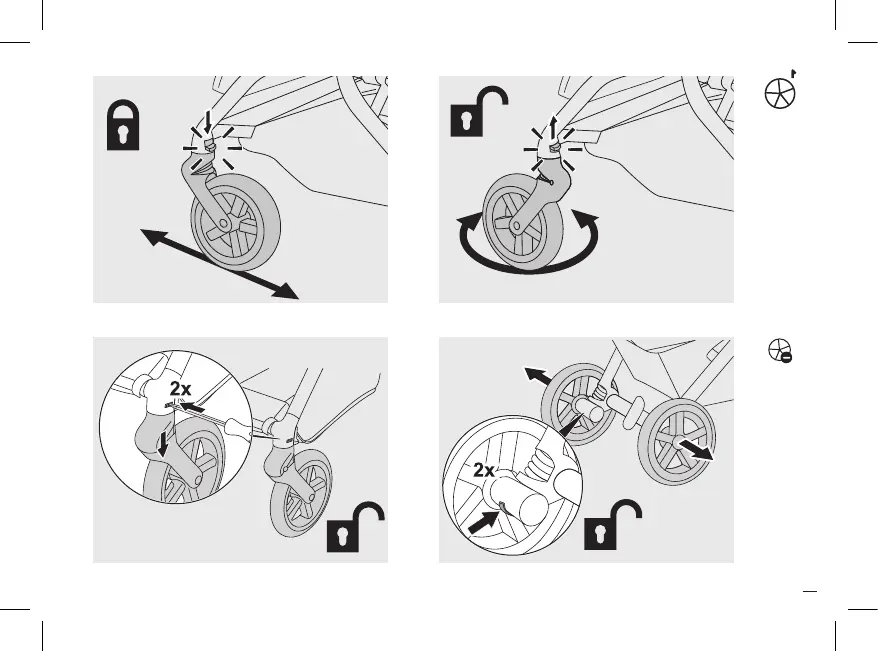 2x

2x