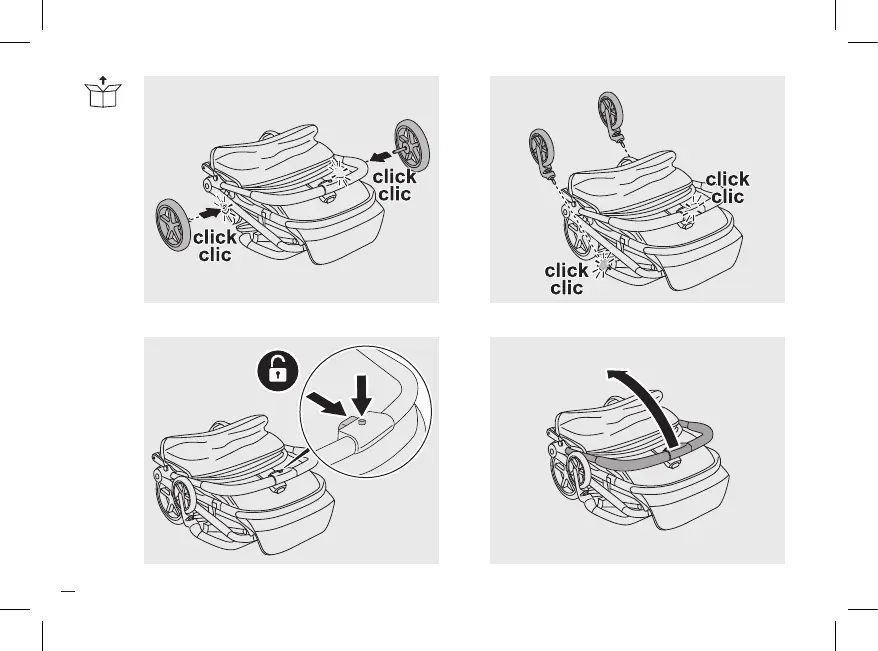 click
clic

click
clic

click
clic

click
clic