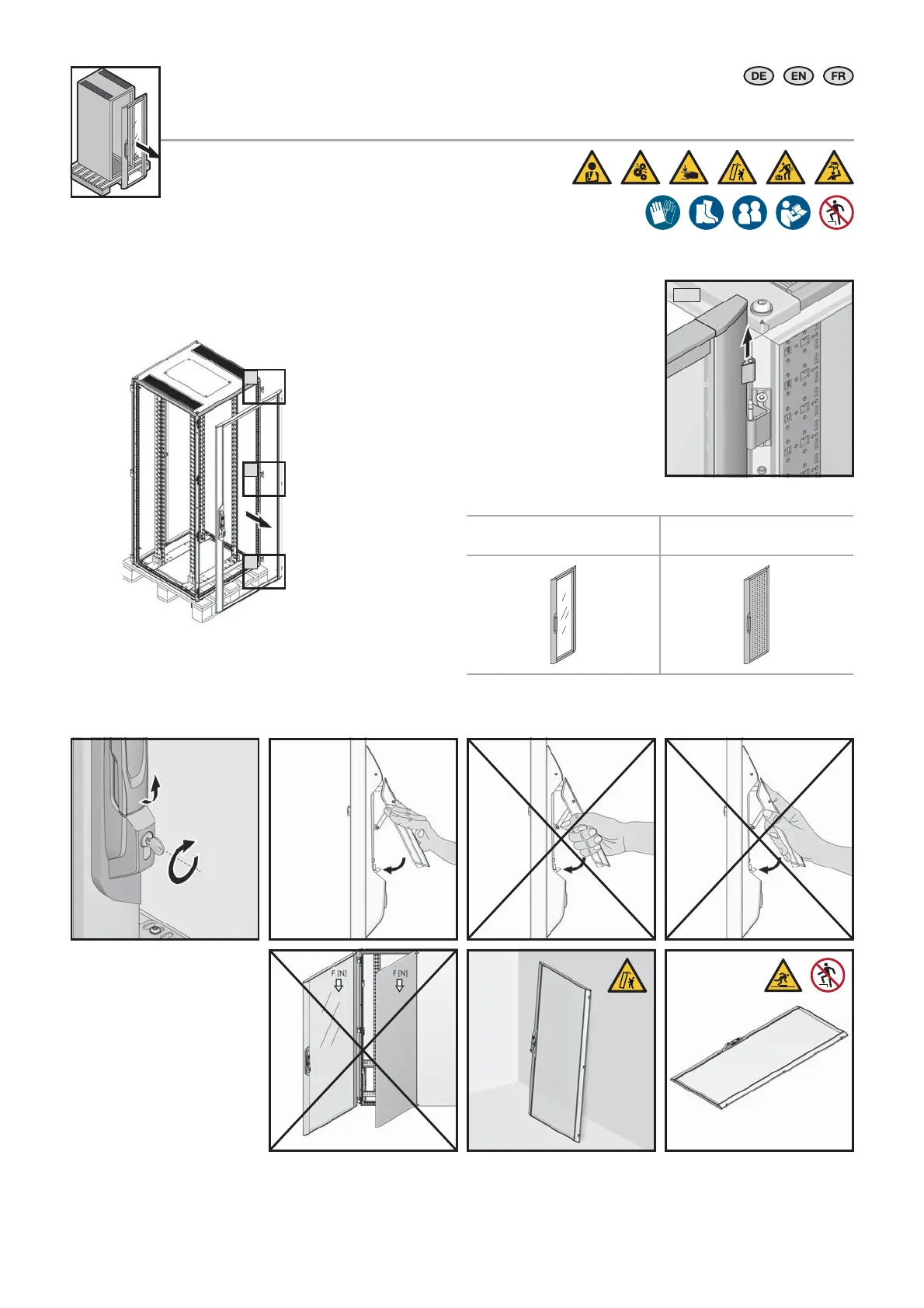 DE EN FR

F [N]

F [N]