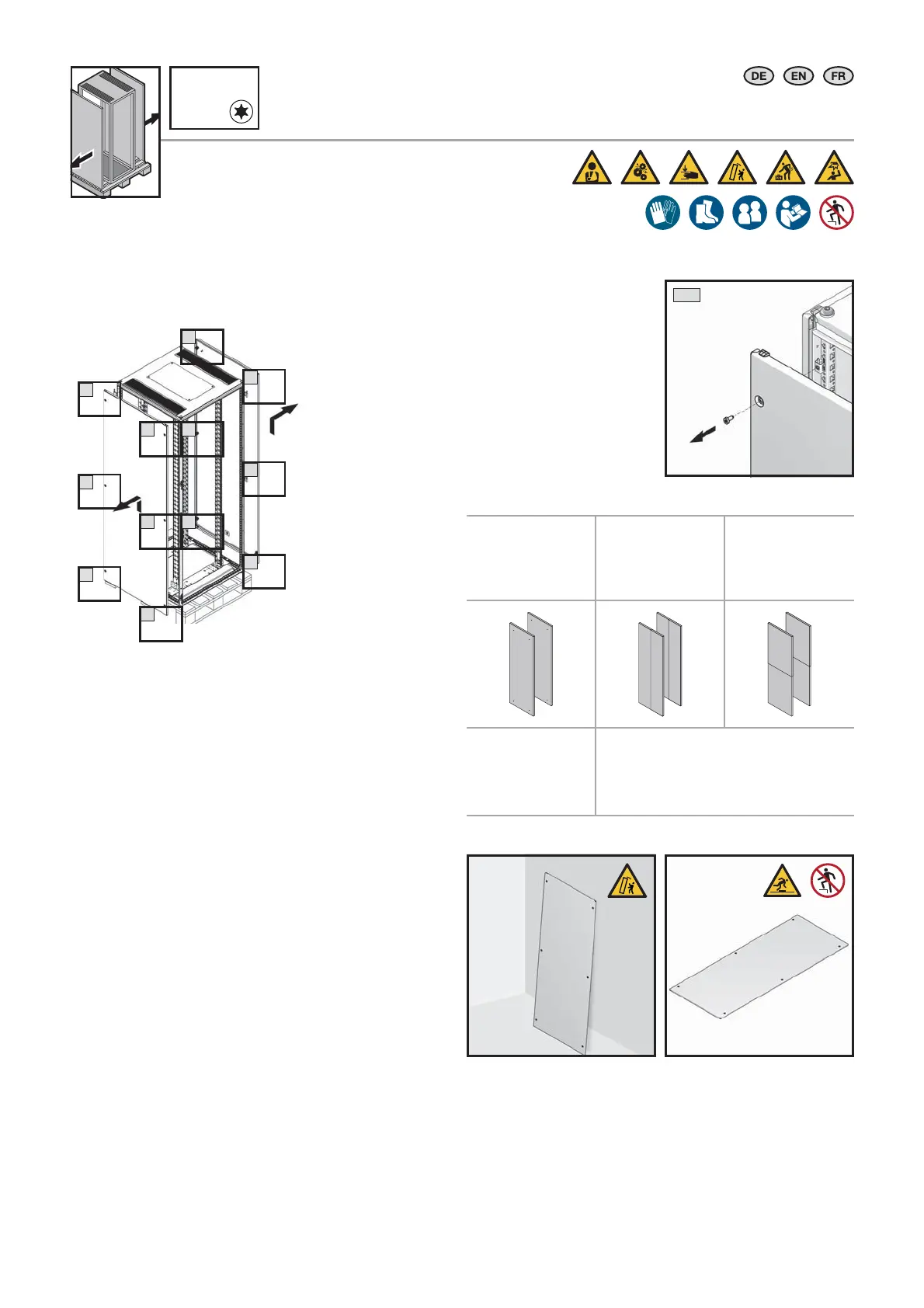 DE EN FR