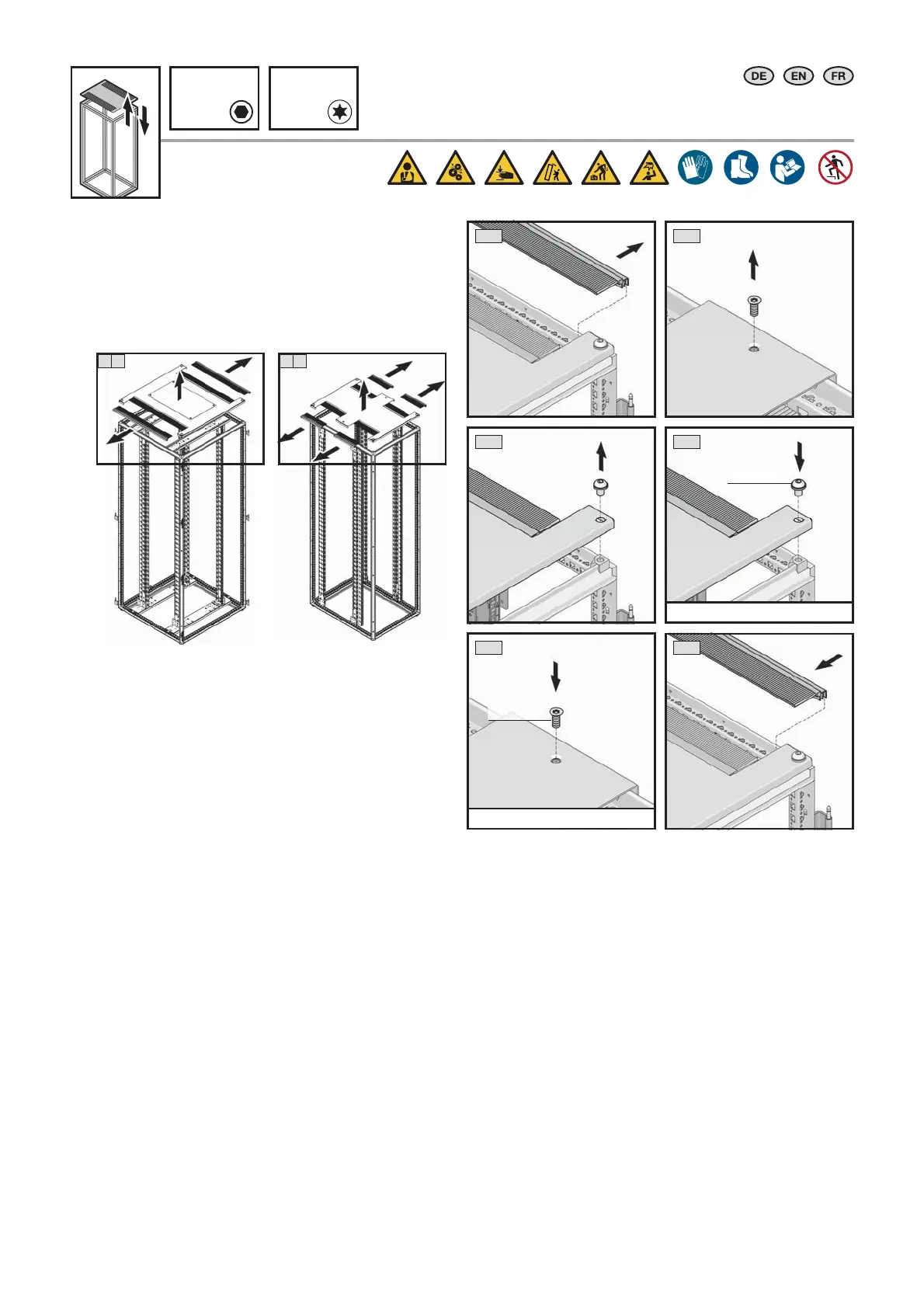 DE EN FR