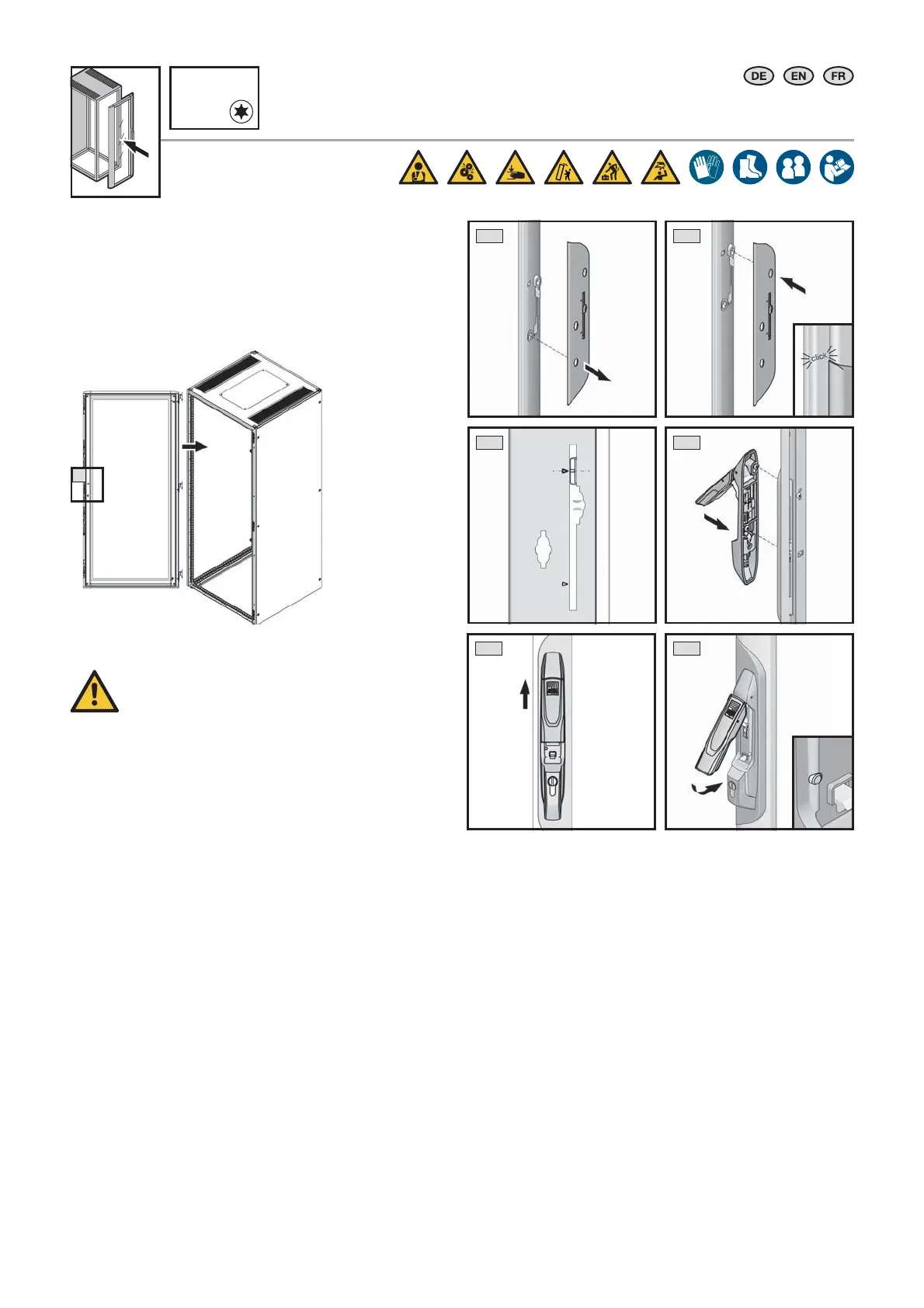 DE EN FR

click