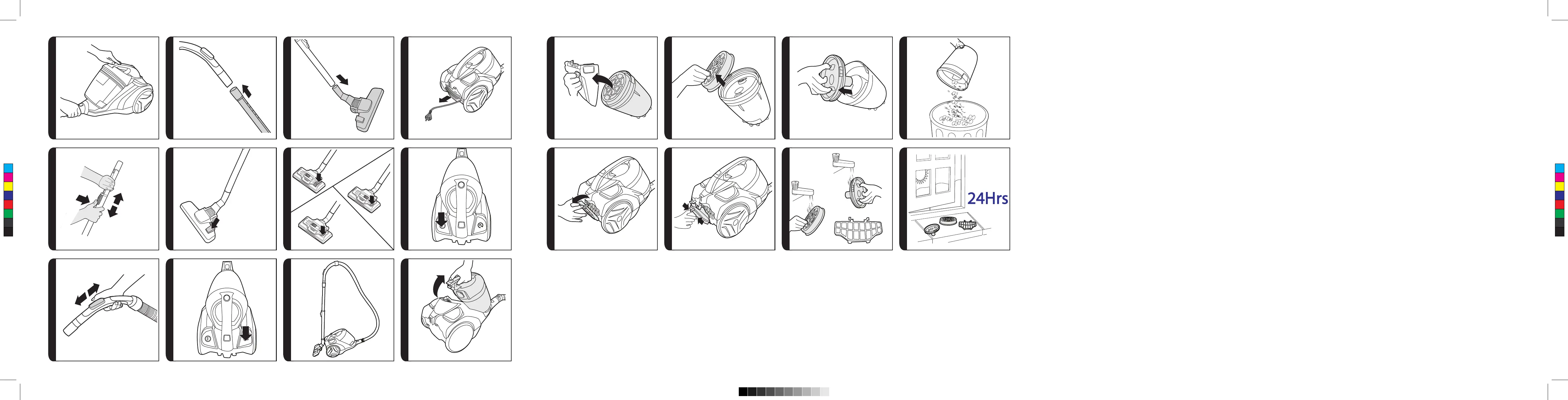 24Hrs