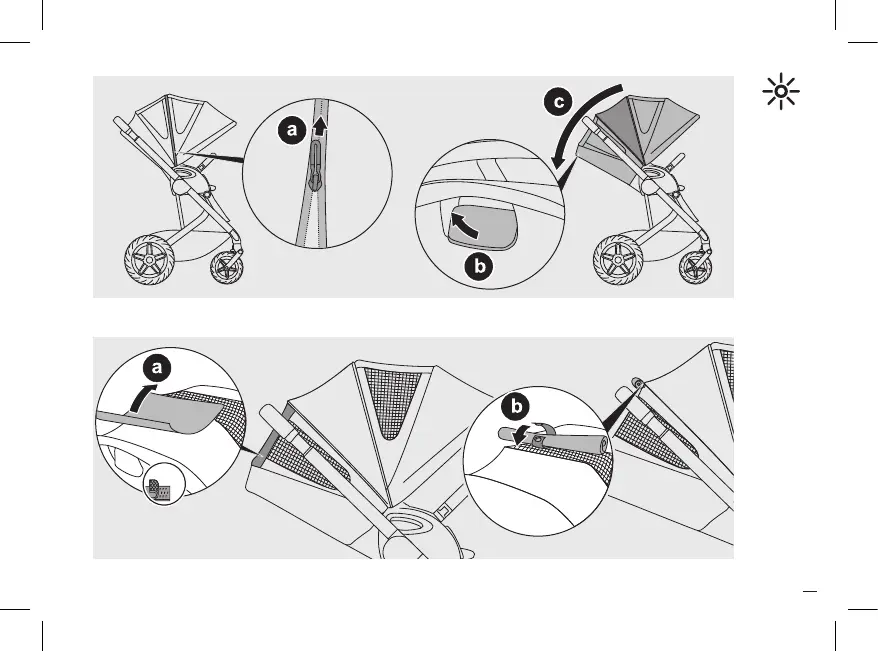 a

c

b

a

b