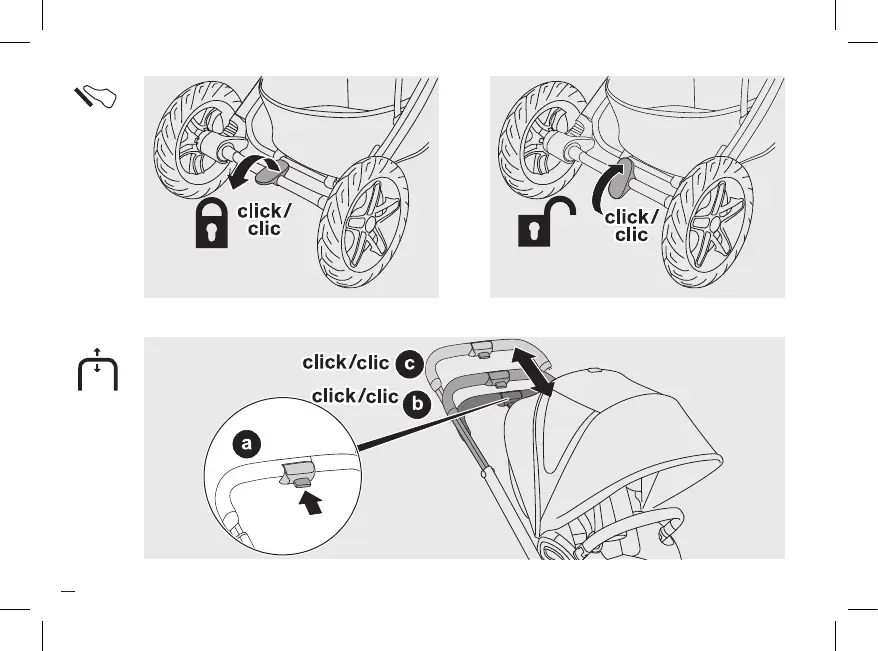 click/
clic

click/
clic

click/clic c

click/clic b

a