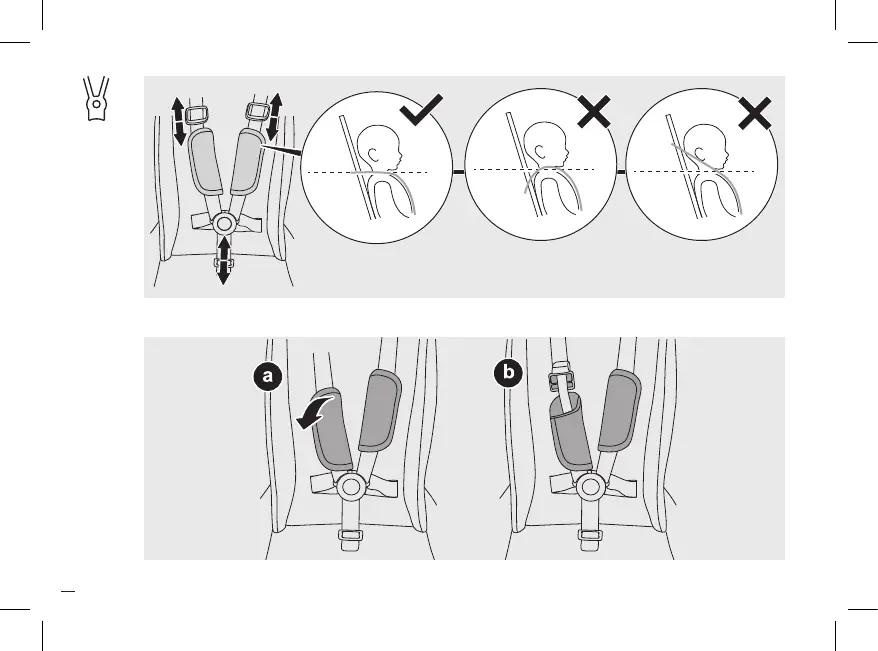 a

b