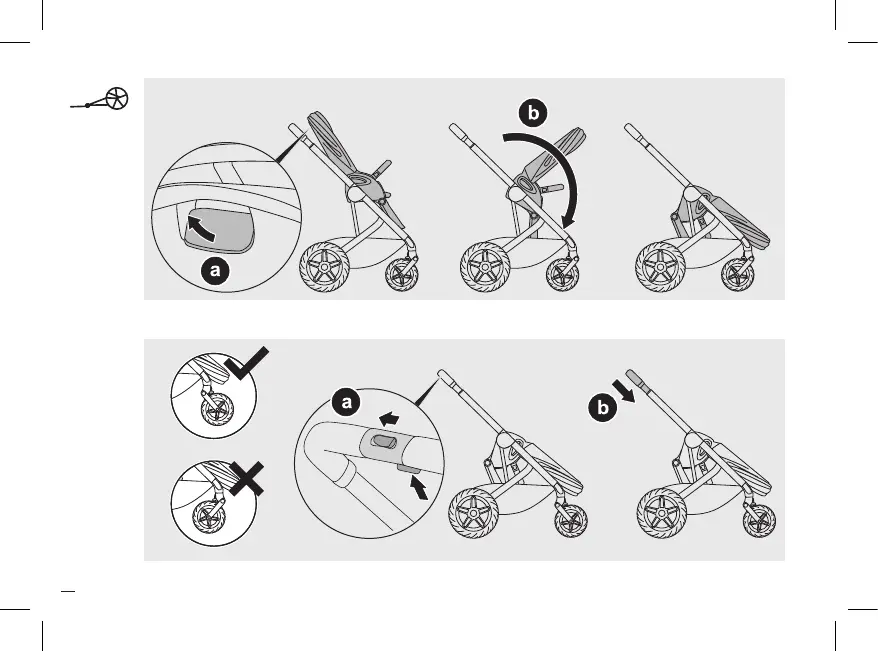 b

a

a

b