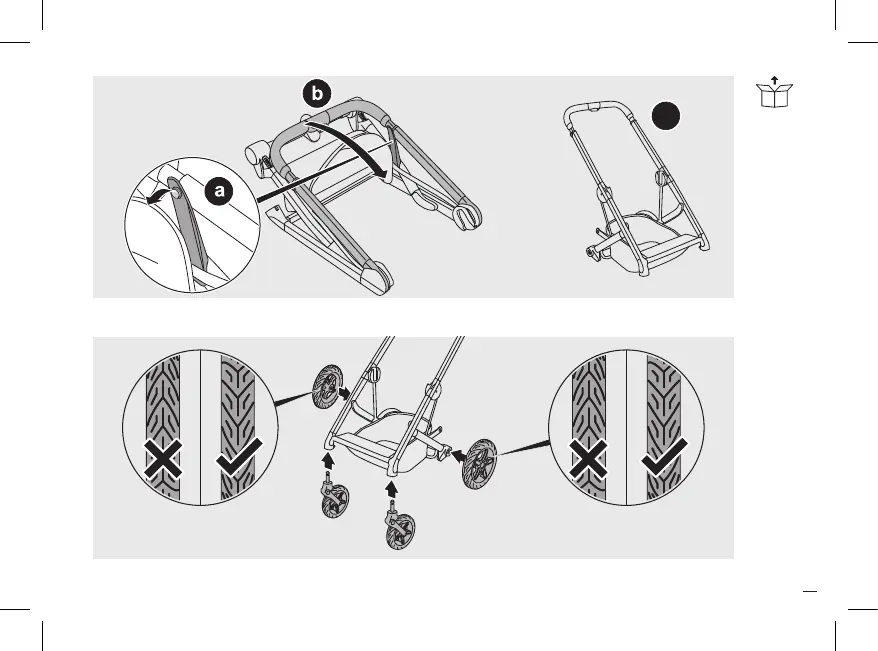 b
a