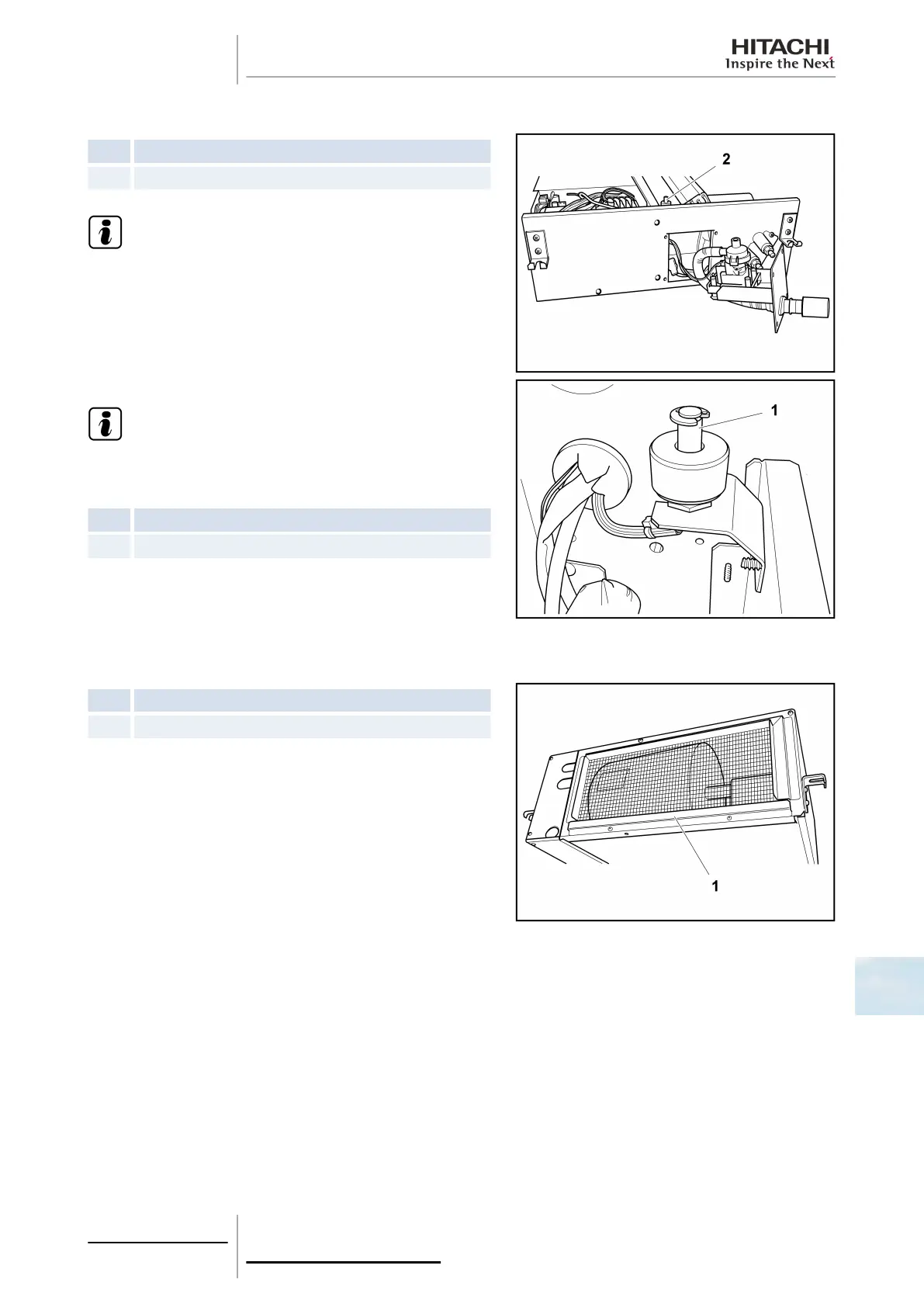 HITACHI
Inspire the Next

2

1

1