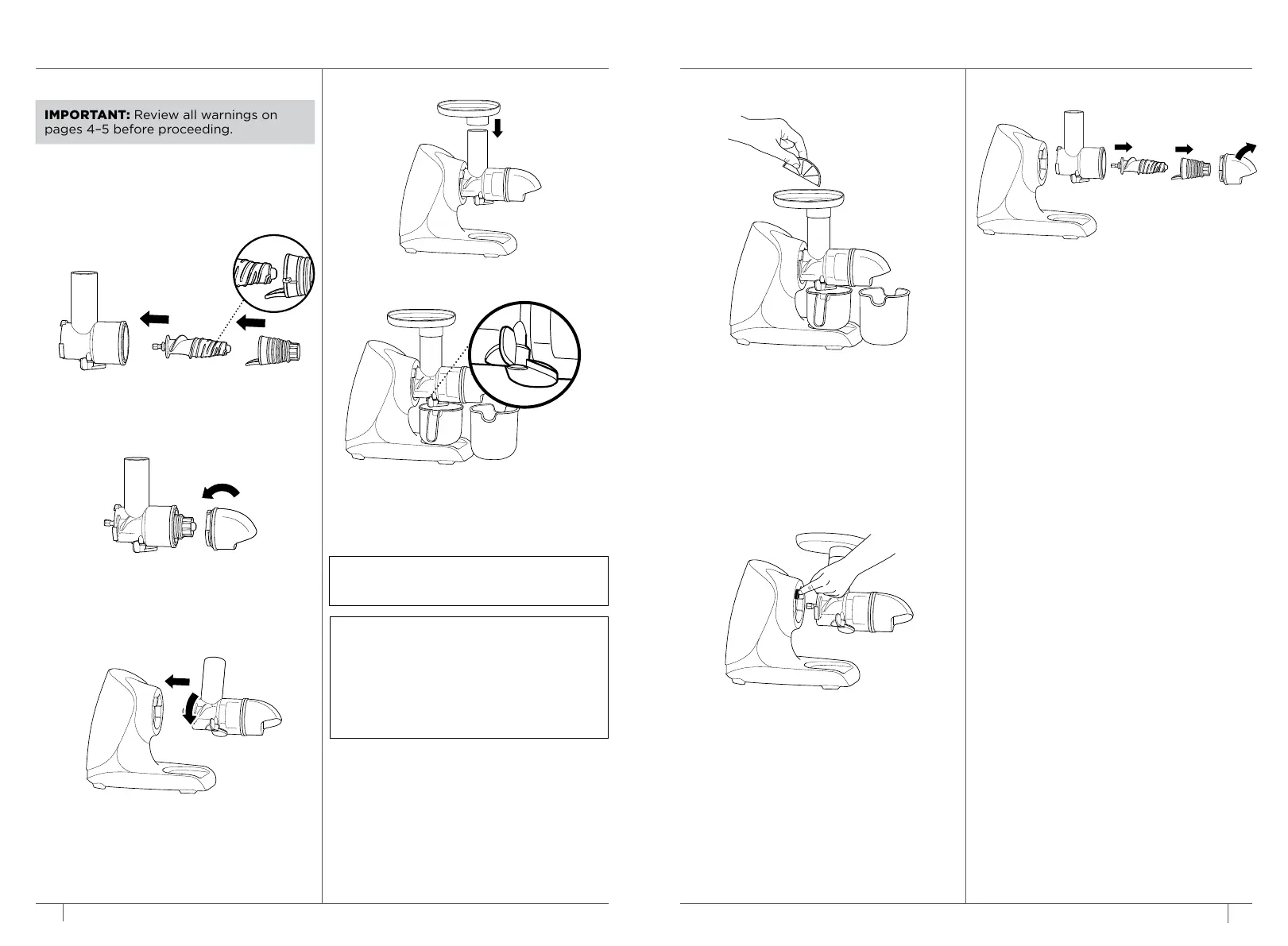 **IMPORTANT:** Review all warnings on pages 4–5 before proceeding.