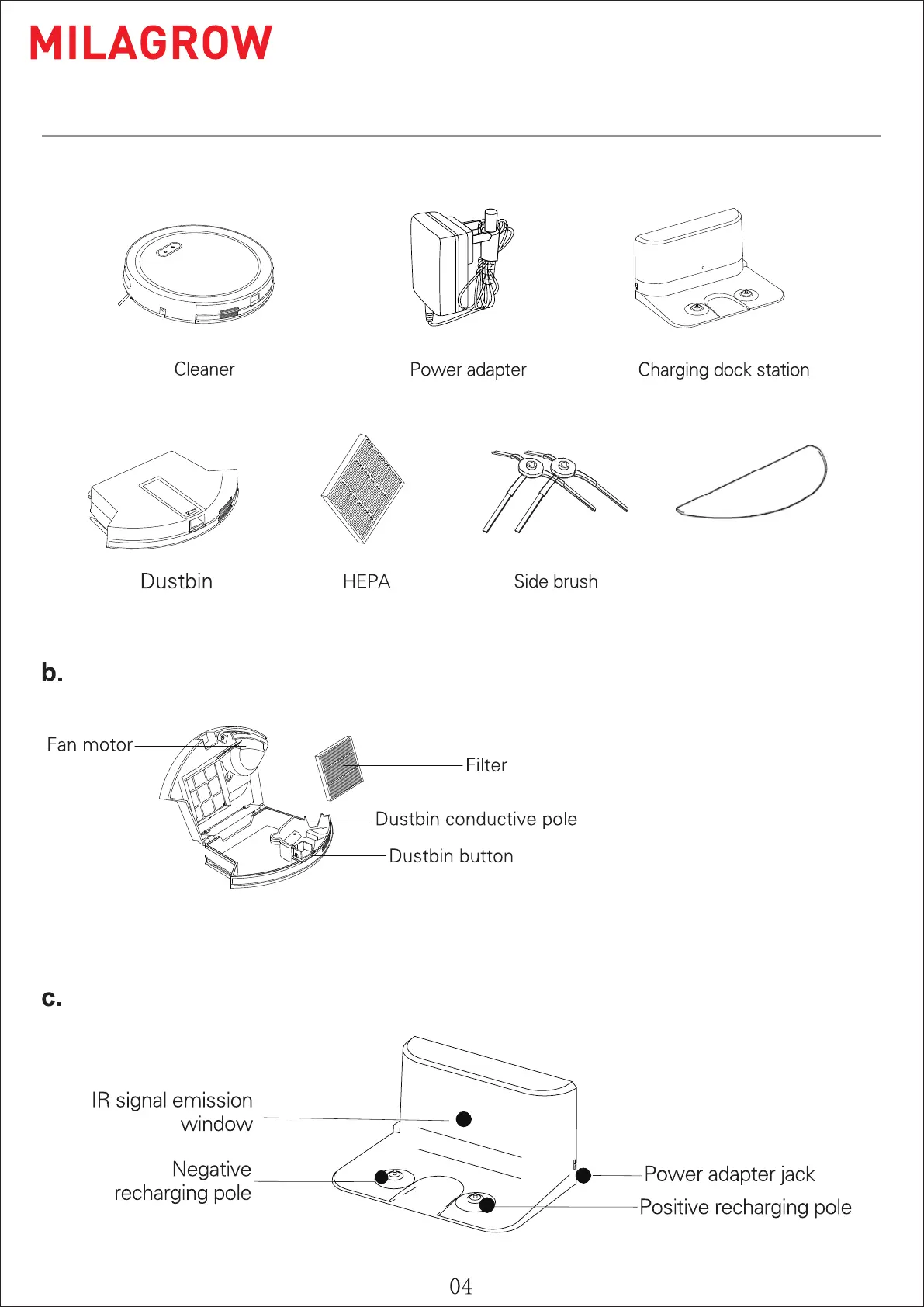 MILAGROW

Cleaner

Power adapter

Charging dock station

Dustbin

HEPA

Side brush

b.

Fan motor

Filter

Dustbin conductive pole

Dustbin button

c.

IR signal emission window

Negative recharging pole

Power adapter jack

Positive recharging pole

04