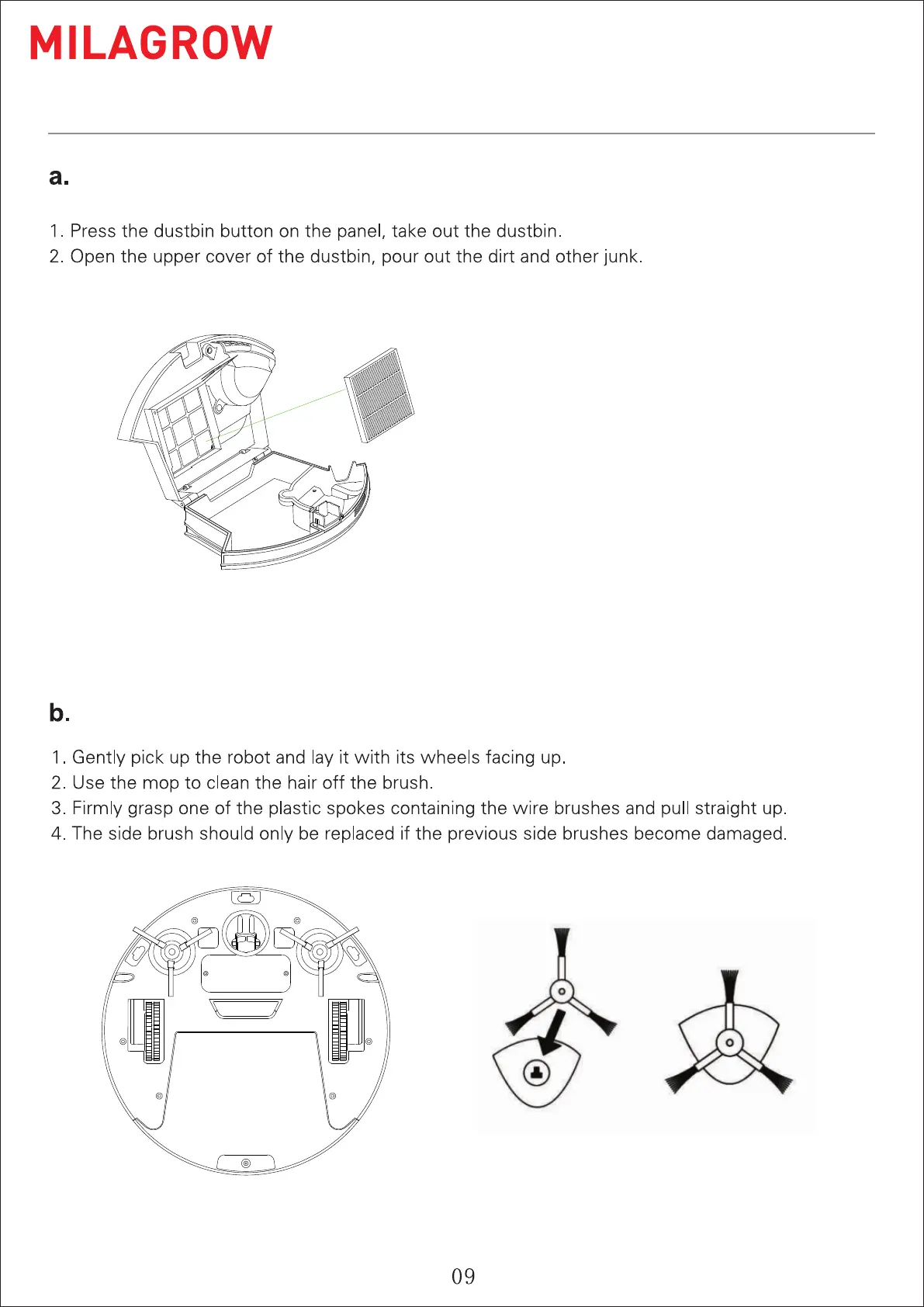 MILAGROW

a.

1. Press the dustbin button on the panel, take out the dustbin.
2. Open the upper cover of the dustbin, pour out the dirt and other junk.

b.

1. Gently pick up the robot and lay it with its wheels facing up.
2. Use the mop to clean the hair off the brush.
3. Firmly grasp one of the plastic spokes containing the wire brushes and pull straight up.
4. The side brush should only be replaced if the previous side brushes become damaged.

09