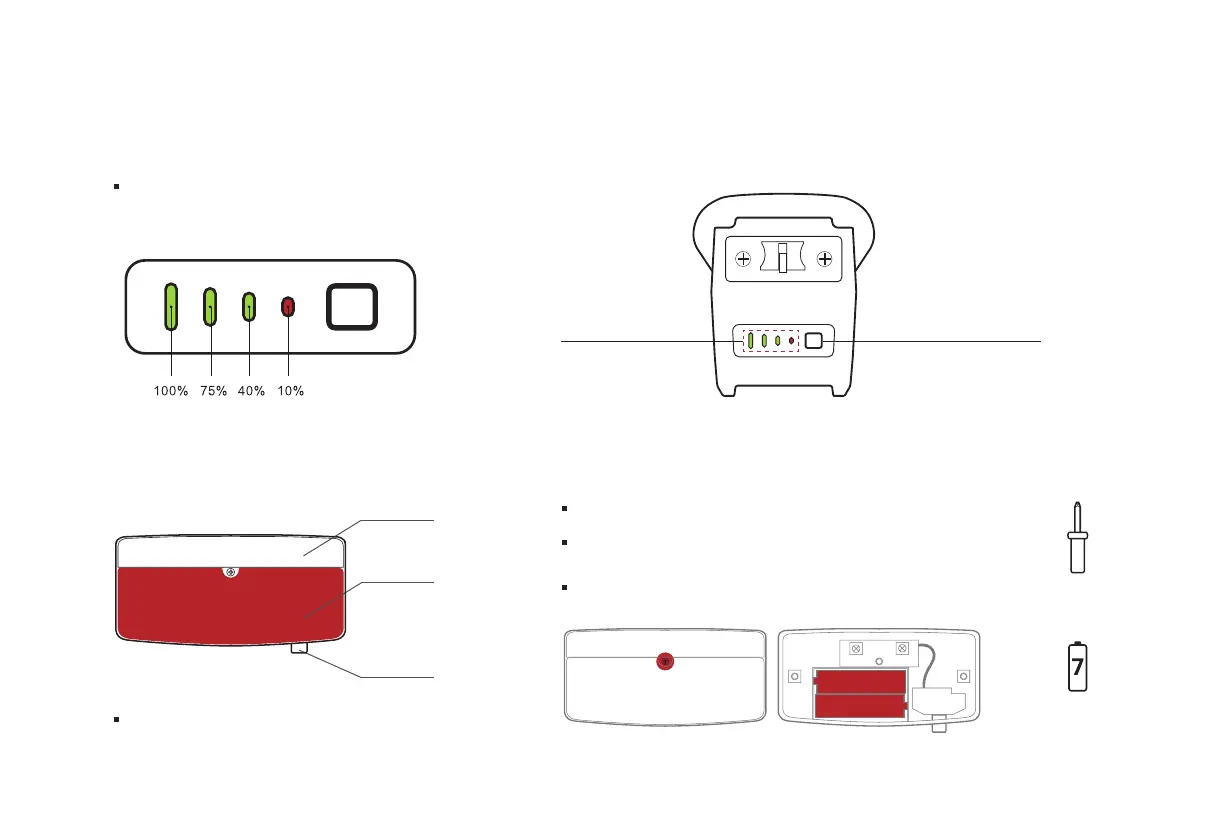 100%  75%  40%  10%

7