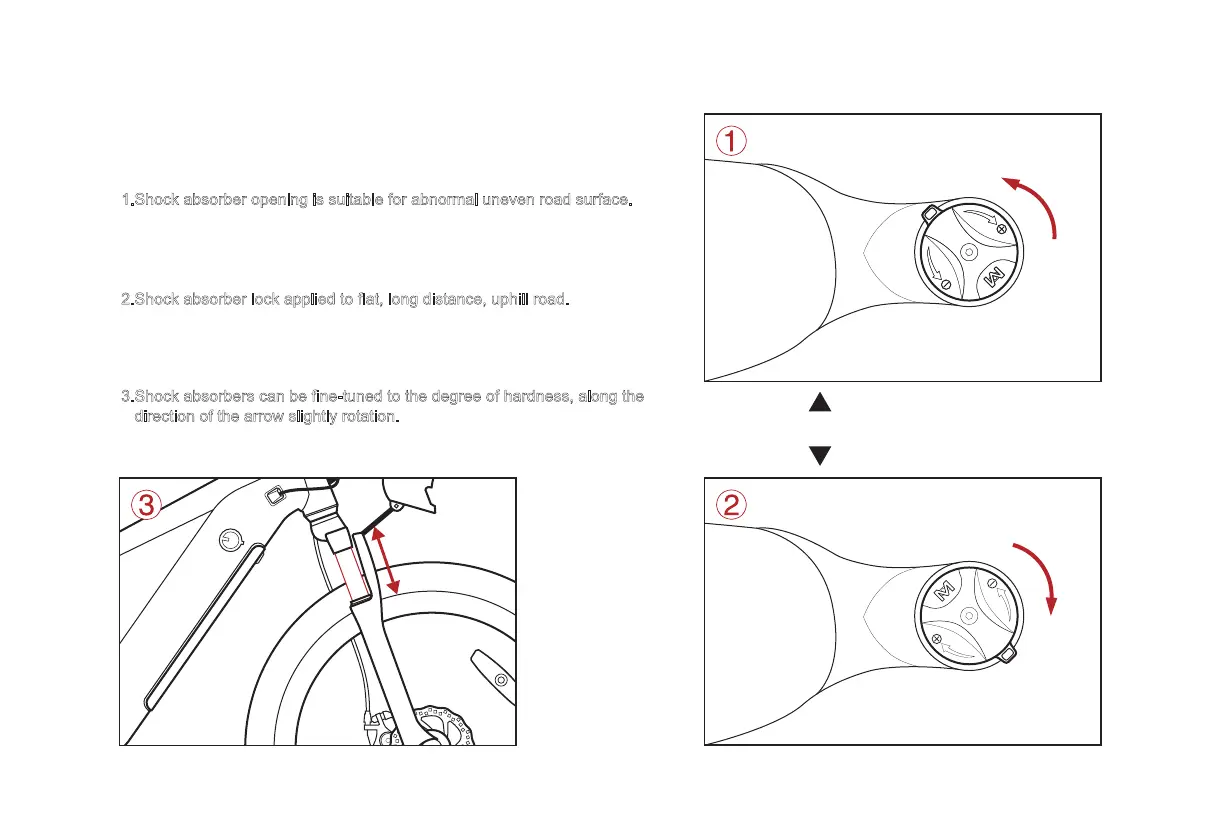 1.Shock absorber opening is suitable for abnormal uneven road surface.

2.Shock absorber lock applied to flat, long distance, uphill road.

3.Shock absorbers can be fine-tuned to the degree of hardness, along the direction of the arrow slightly rotation.

3

1

M

2

M