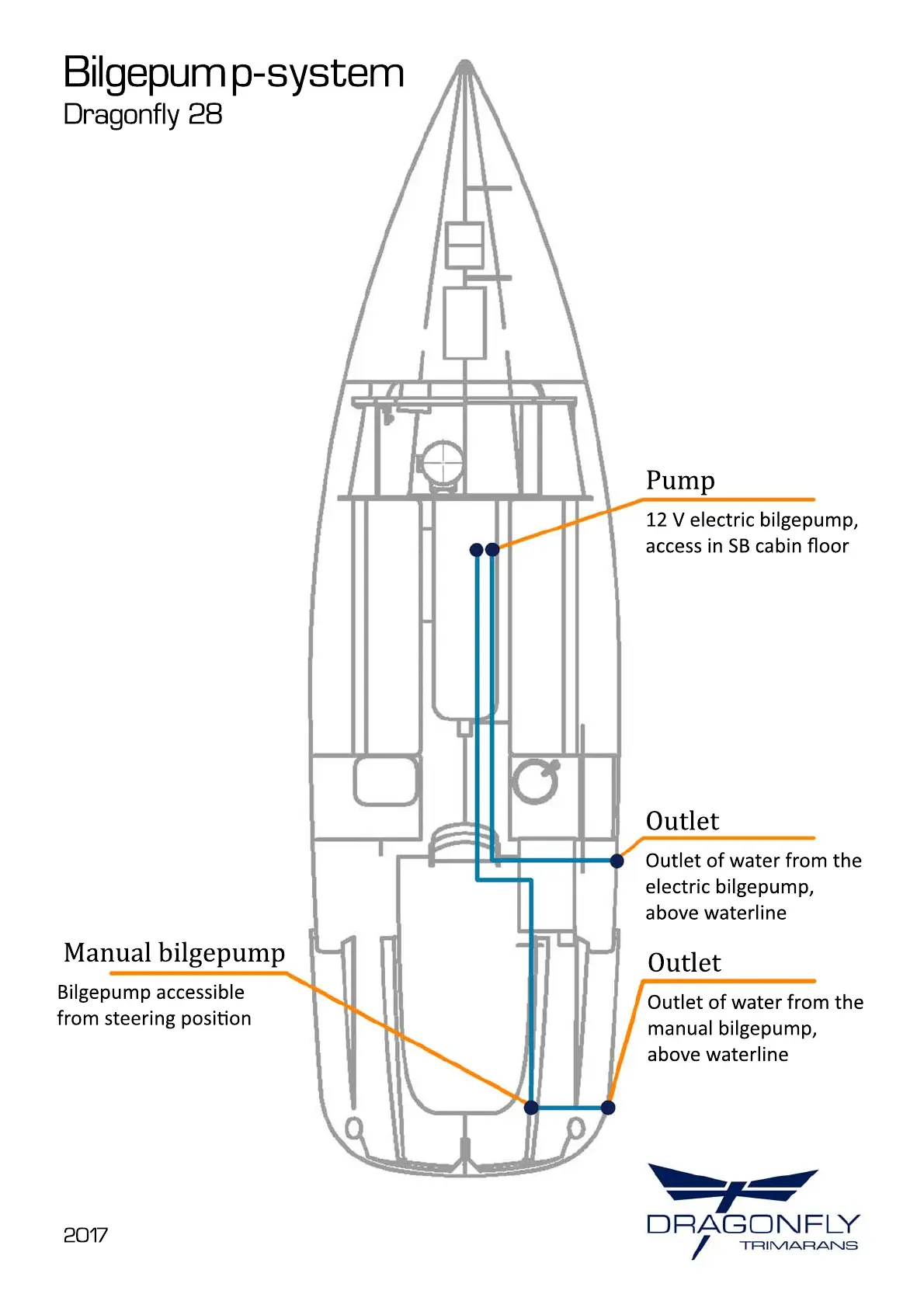 Bilgepump-system
Dragonfly 28

Pump
12 V electric bilgepump, access in SB cabin floor

Outlet
Outlet of water from the electric bilgepump, above waterline

Manual bilgepump
Bilgepump accessible from steering position

Outlet
Outlet of water from the manual bilgepump, above waterline

2017

DRAGONFLY
TRIMARANS