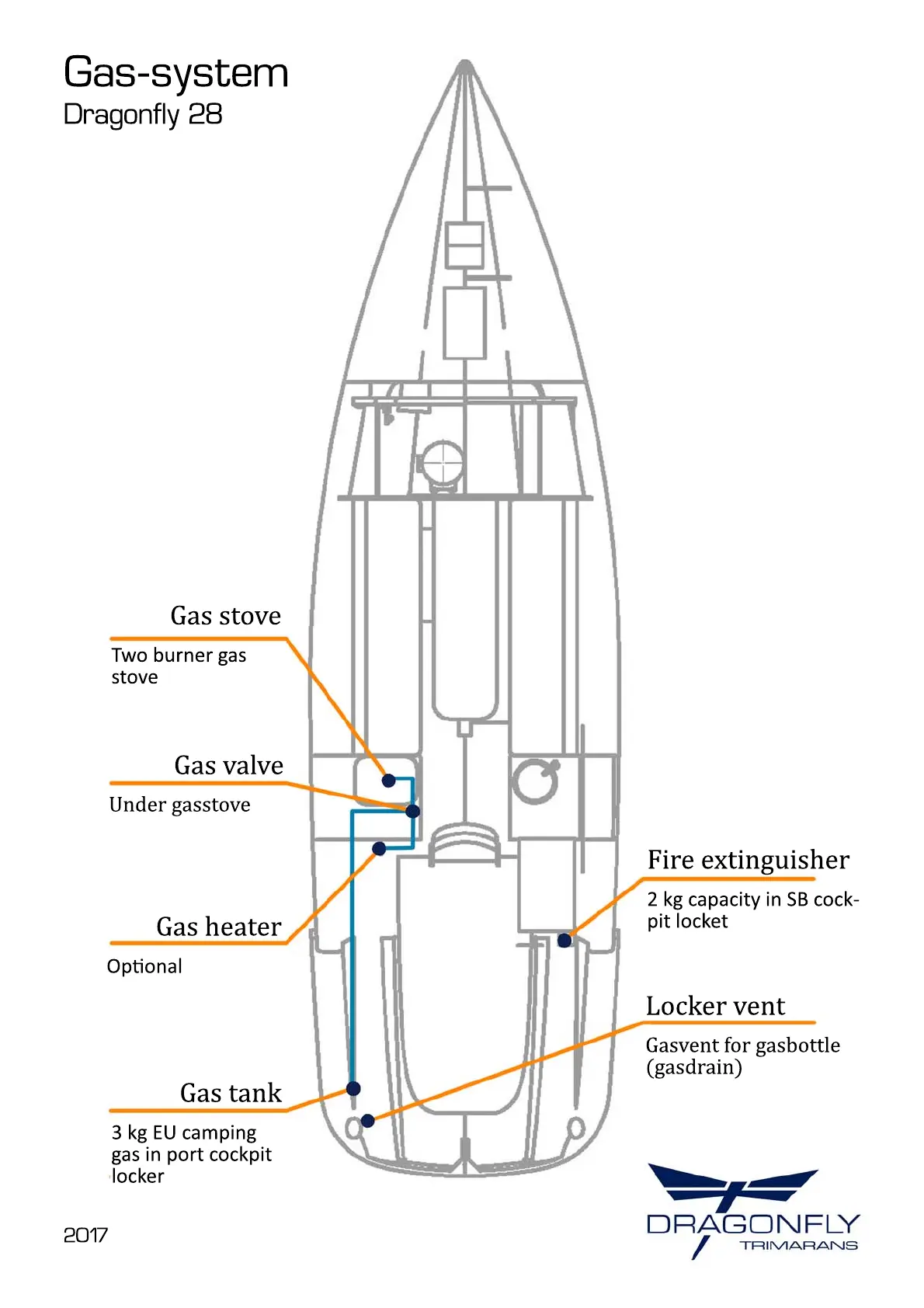 Gas-system
Dragonfly 28

Gas stove
Two burner gas stove

Gas valve
Under gasstove

Gas heater
Optional

Gas tank
3 kg EU camping gas in port cockpit locker

Fire extinguisher
2 kg capacity in SB cockpit locket

Locker vent
Gasvent for gasbottle (gasdrain)

2017

DRAGONFLY
TRIMARANS